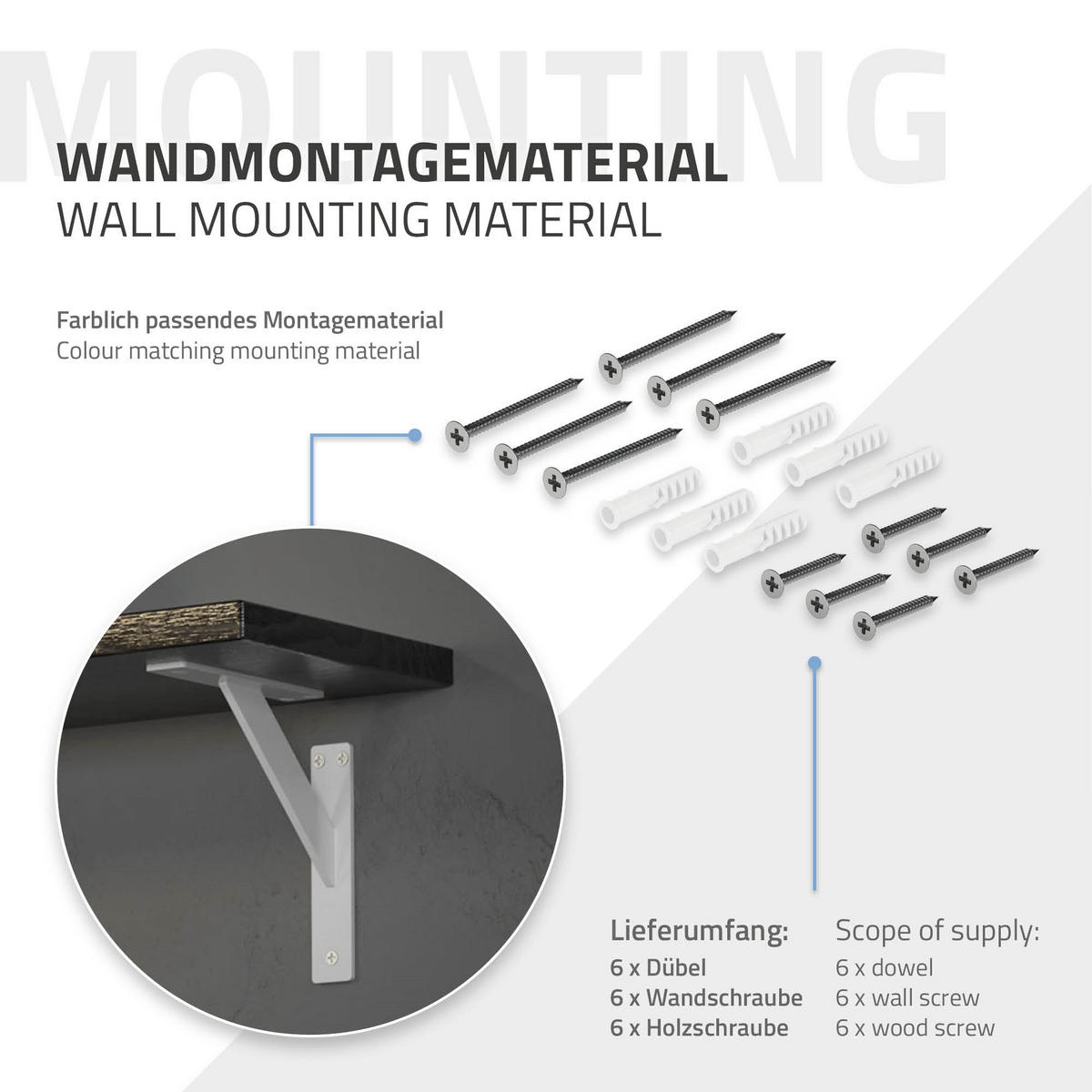 MOUNTING

WANDMONTAGEMATERIAL
WALL MOUNTING MATERIAL

Farblich passendes Montagematerial
Colour matching mounting material

Lieferumfang:
6 x Dübel
6 x Wandschraube
6 x Holzschraube

Scope of supply:
6 x dowel
6 x wall screw
6 x wood screw