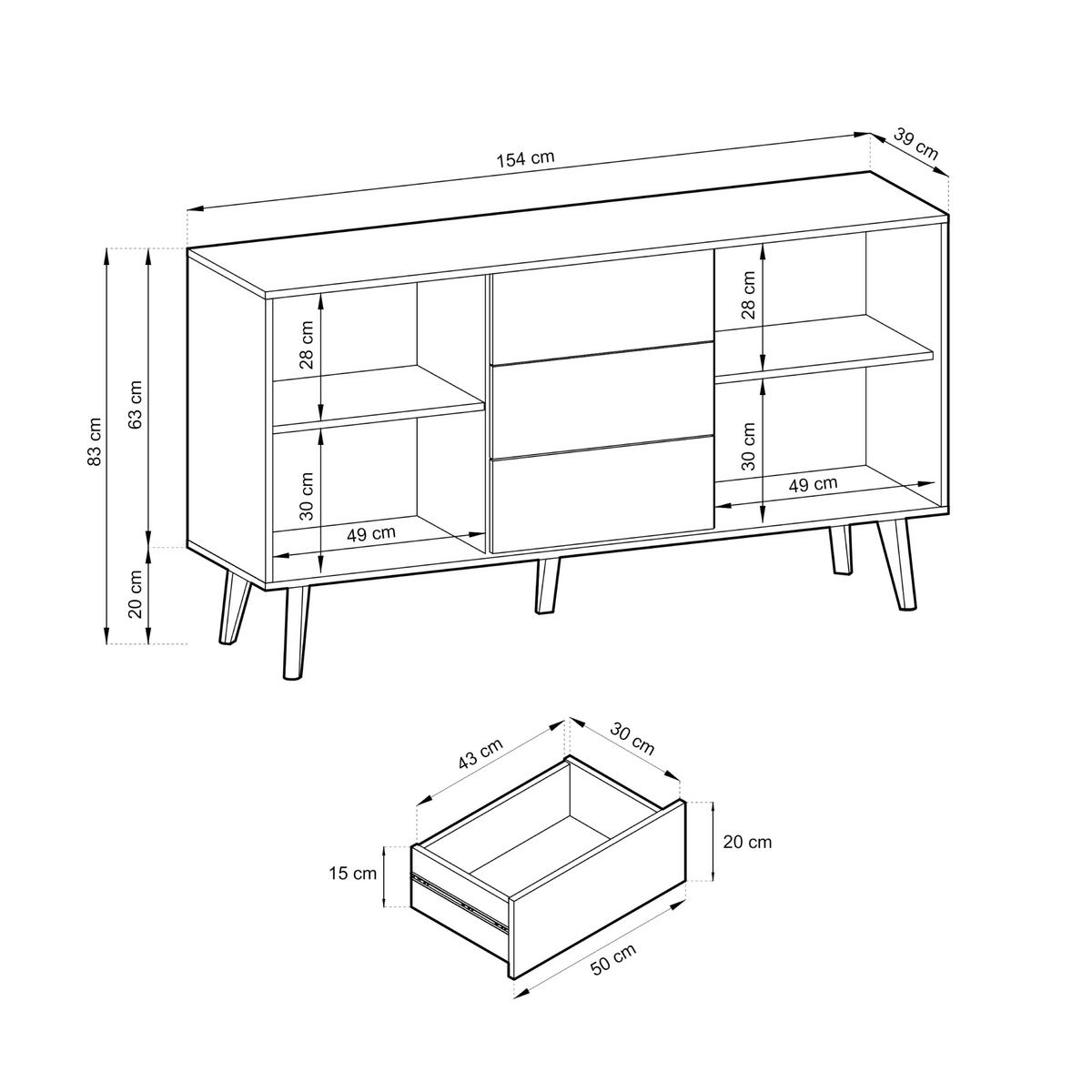 154 cm
39 cm
83 cm
63 cm
20 cm
28 cm
30 cm
49 cm
28 cm
30 cm
49 cm
43 cm
30 cm
20 cm
15 cm
50 cm