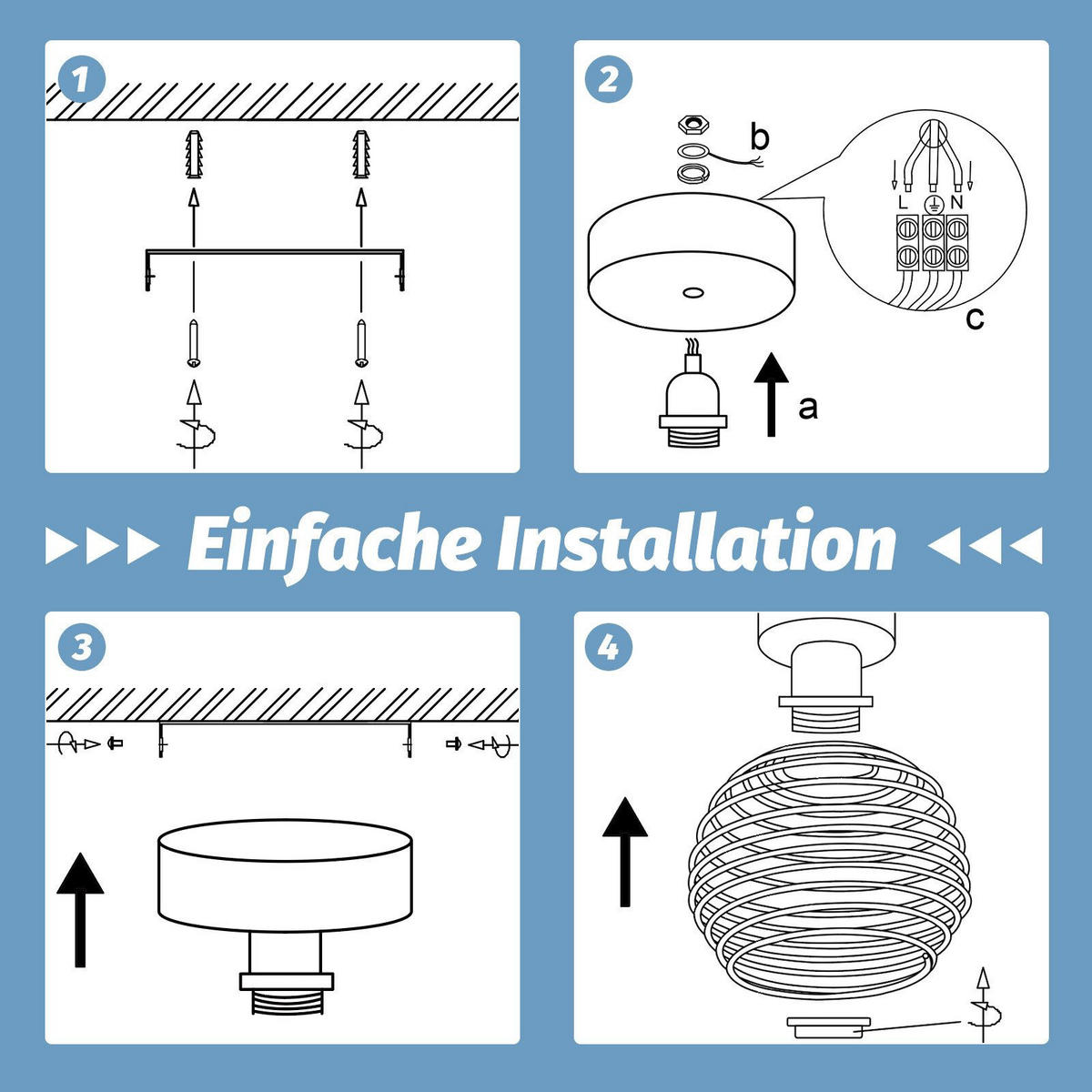 1

2

b

L N

c

a

Einfache Installation

3

4