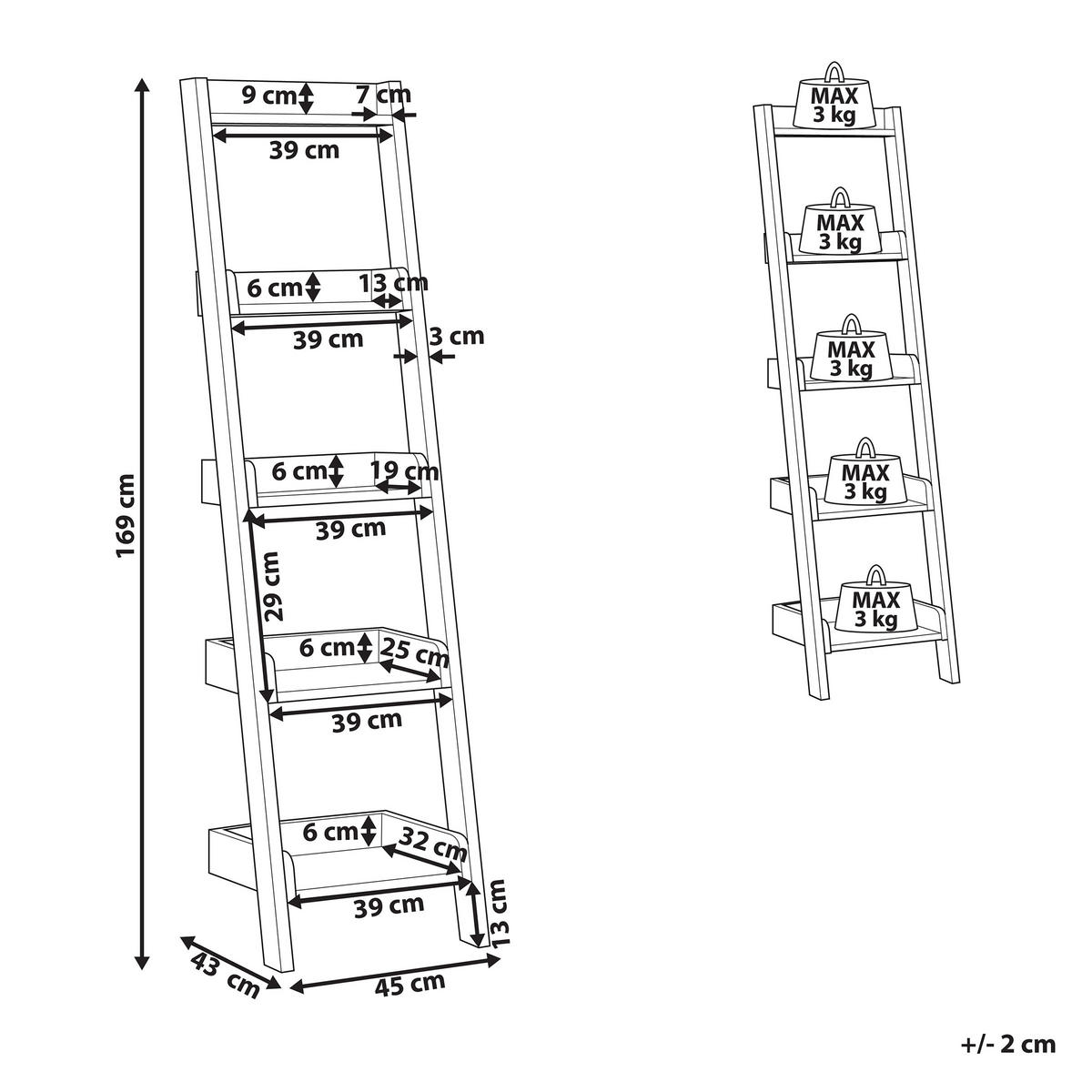 169 cm

9 cm
7 cm
39 cm

6 cm
13 cm
39 cm
3 cm

6 cm
19 cm
39 cm

29 cm

6 cm
25 cm
39 cm

6 cm
32 cm
39 cm
13 cm

43 cm
45 cm

MAX
3 kg

MAX
3 kg

MAX
3 kg

MAX
3 kg

MAX
3 kg

+/- 2 cm