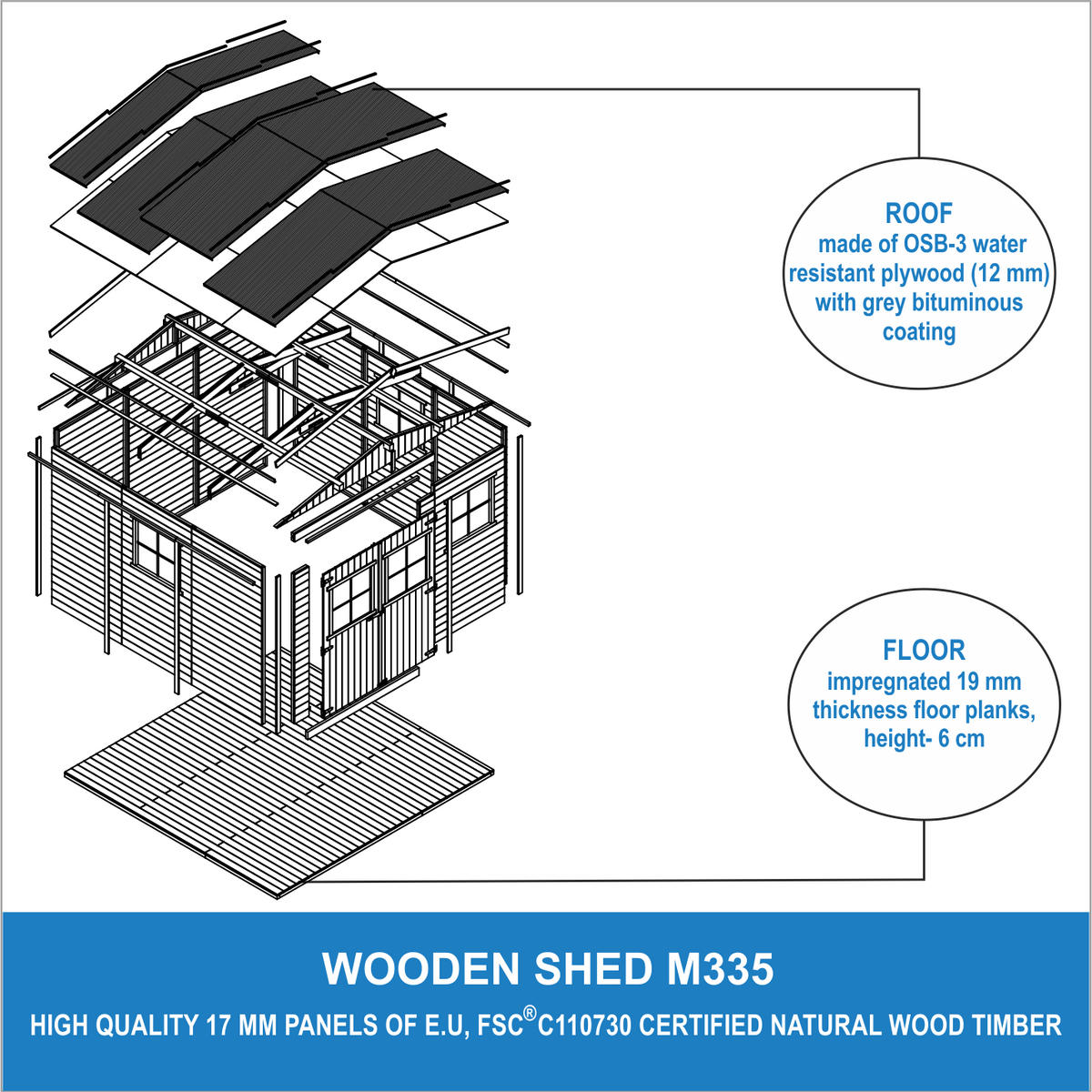 ROOF
made of OSB-3 water resistant plywood (12 mm) with grey bituminous coating

FLOOR
impregnated 19 mm thickness floor planks, height- 6 cm

WOODEN SHED M335

HIGH QUALITY 17 MM PANELS OF E.U, FSC®C110730 CERTIFIED NATURAL WOOD TIMBER