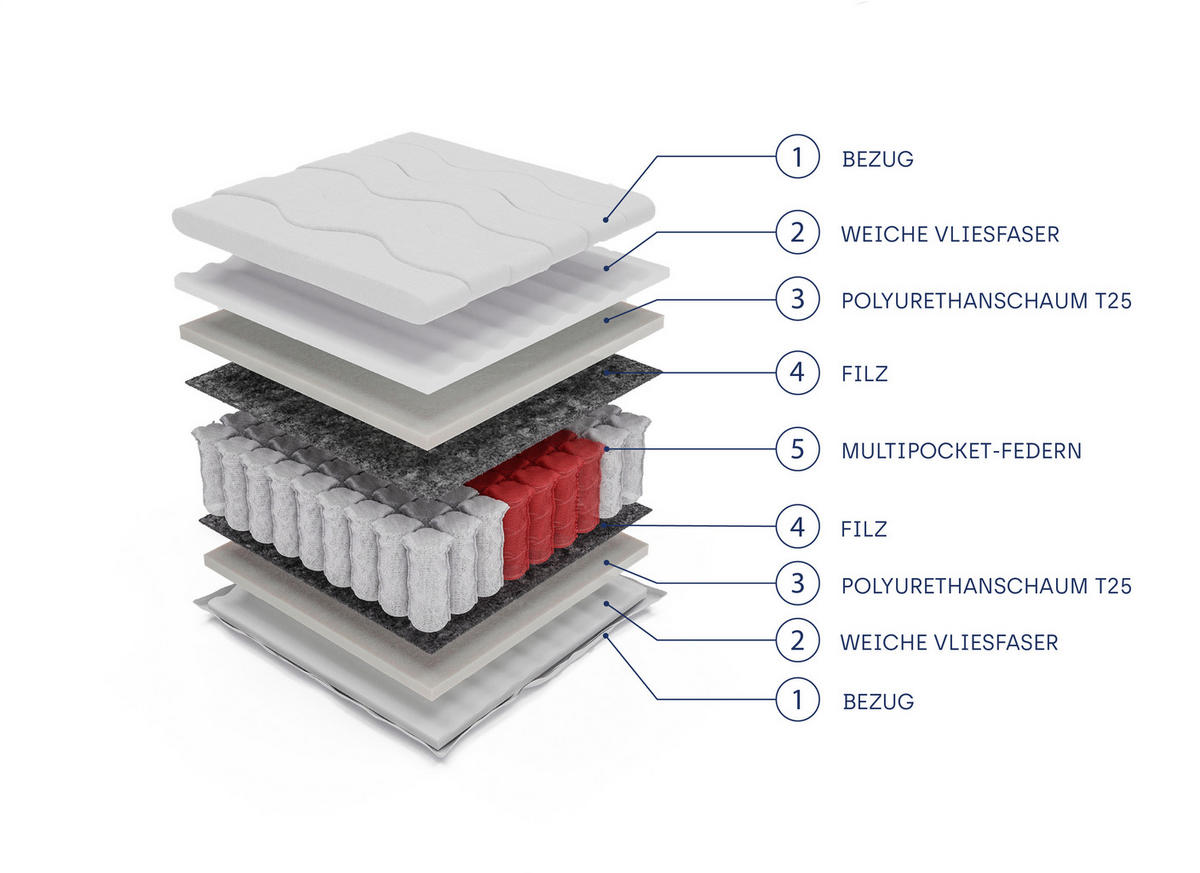 1 BEZUG
2 WEICHE VLIESFASER
3 POLYURETHANSCHAUM T25
4 FILZ
5 MULTIPOCKET-FEDERN
4 FILZ
3 POLYURETHANSCHAUM T25
2 WEICHE VLIESFASER
1 BEZUG