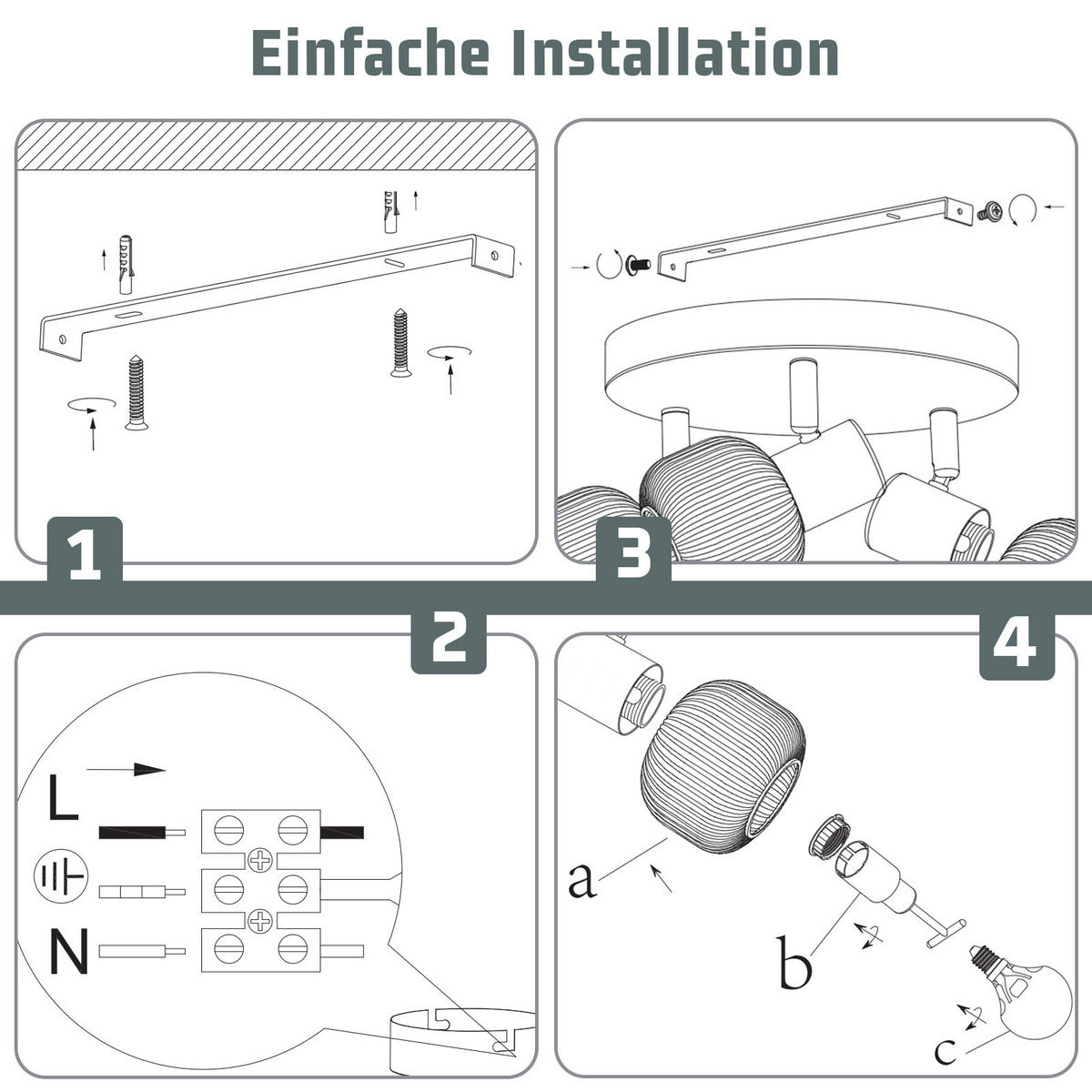 Einfache Installation

1

3

2

L

N

4

a

b

c