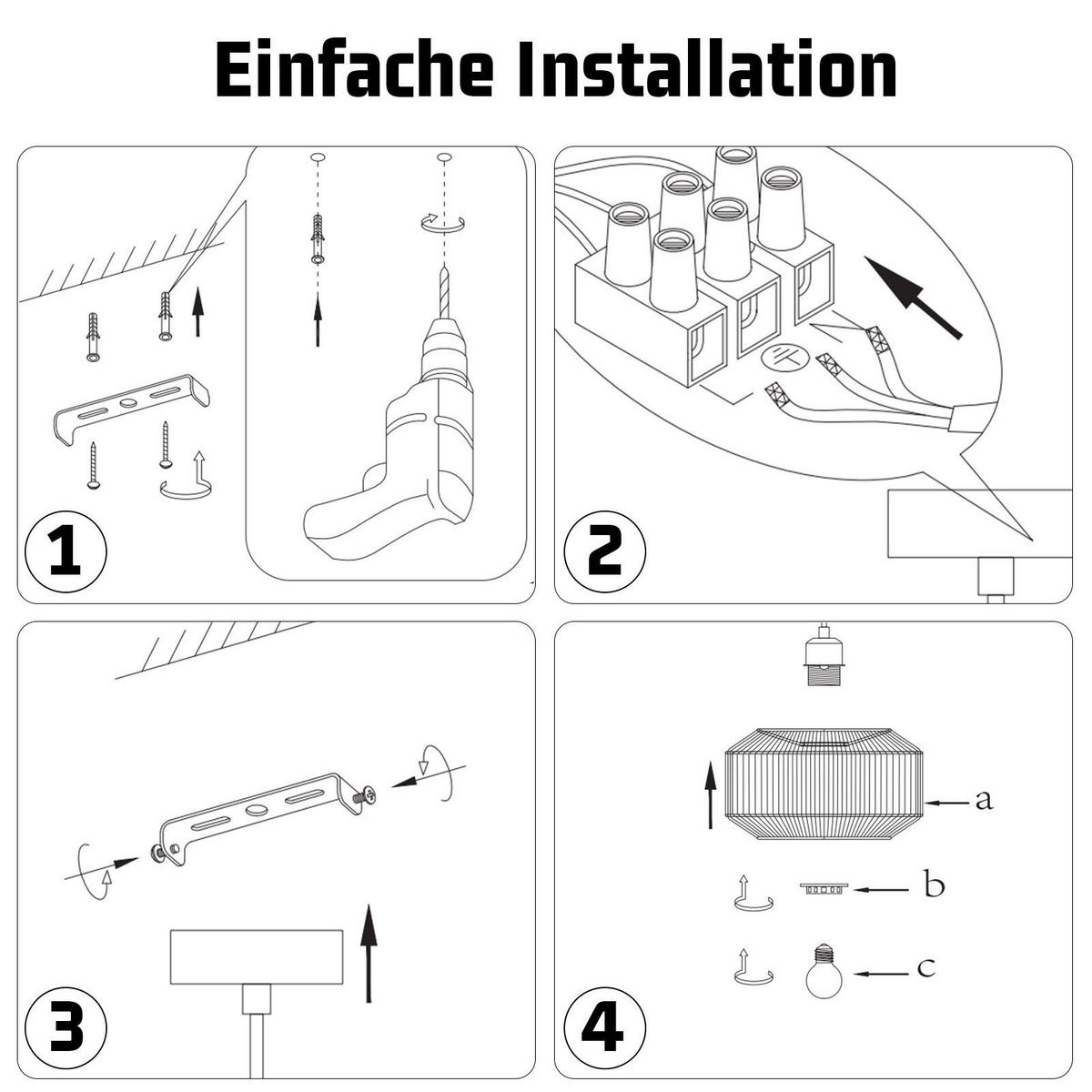 Einfache Installation

1

2

3

4

a

b

c