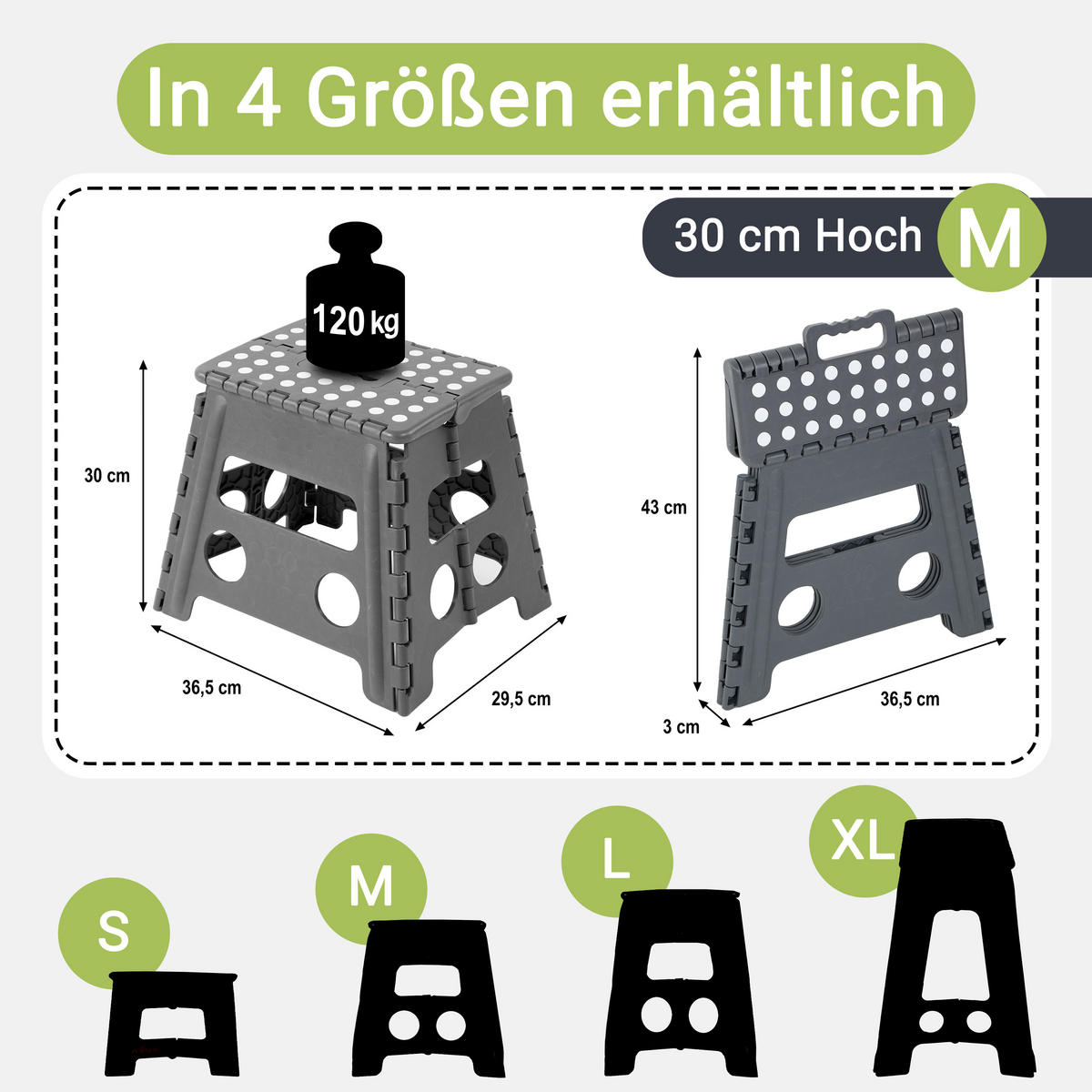 In 4 Größen erhältlich

30 cm Hoch M

120 kg

30 cm

36,5 cm

29,5 cm

43 cm

3 cm

36,5 cm

S

M

L

XL