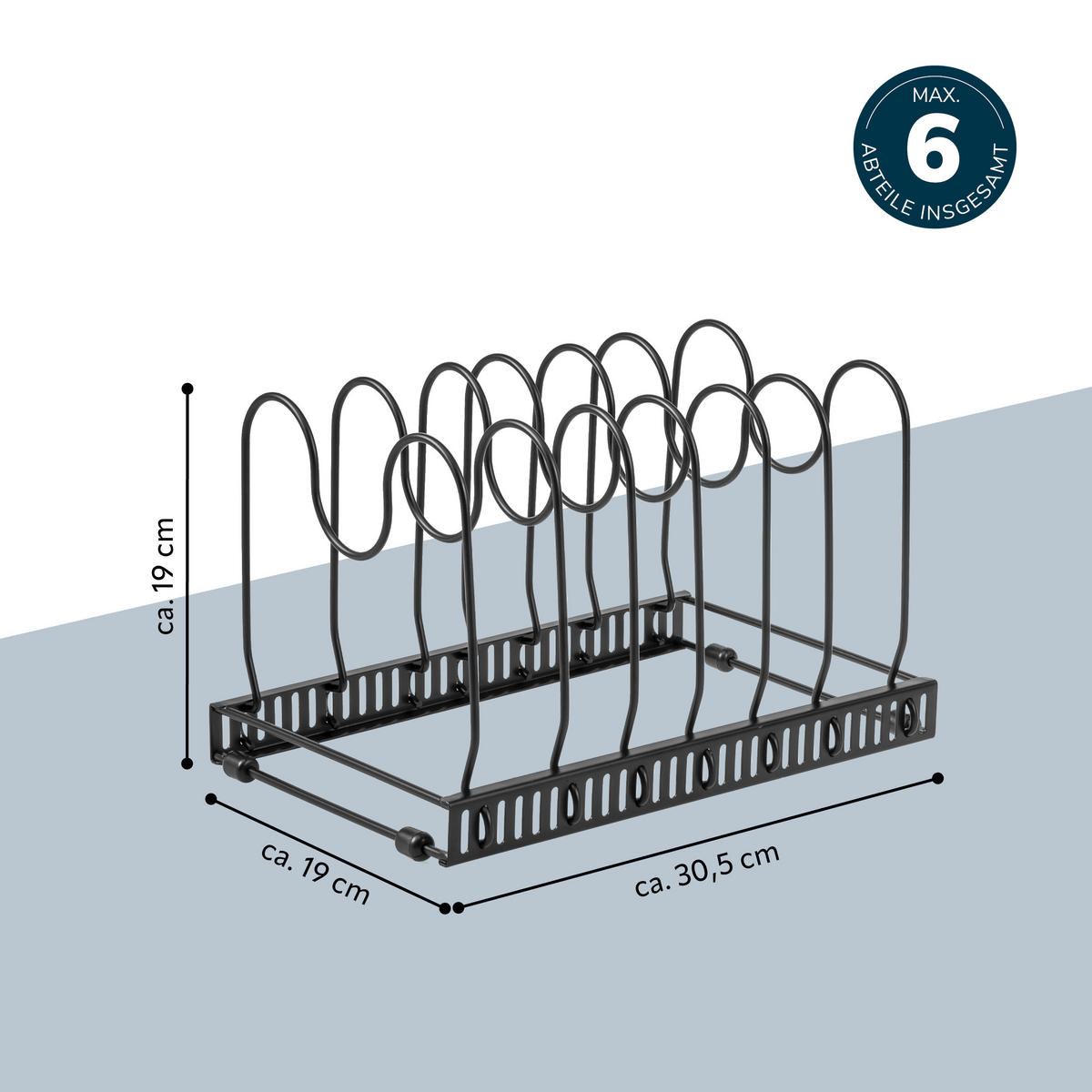 MAX.
6
ABTEILE INSGESAMT

ca. 19 cm

ca. 19 cm

ca. 30,5 cm