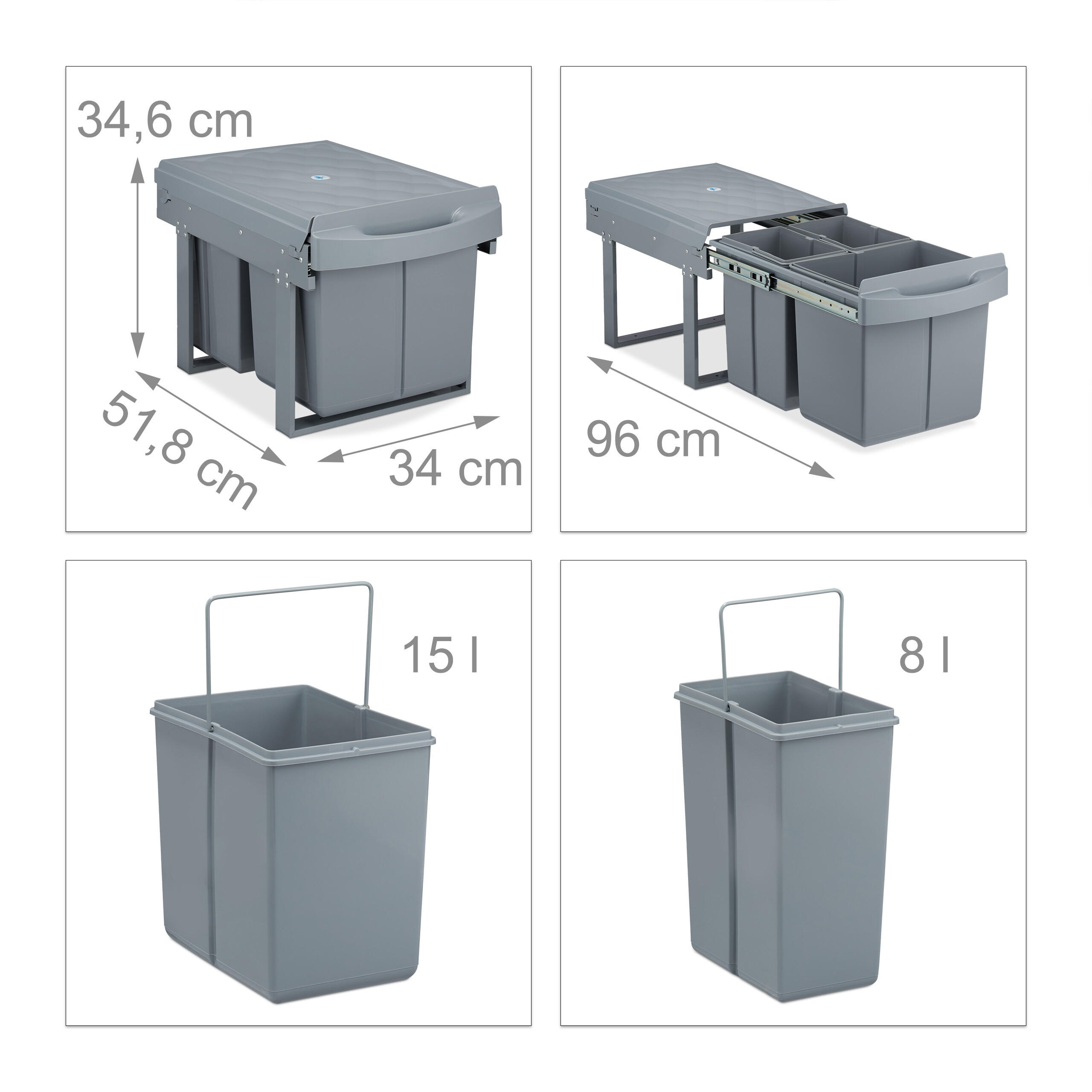 34,6 cm

51,8 cm

34 cm

96 cm

15 l

8 l