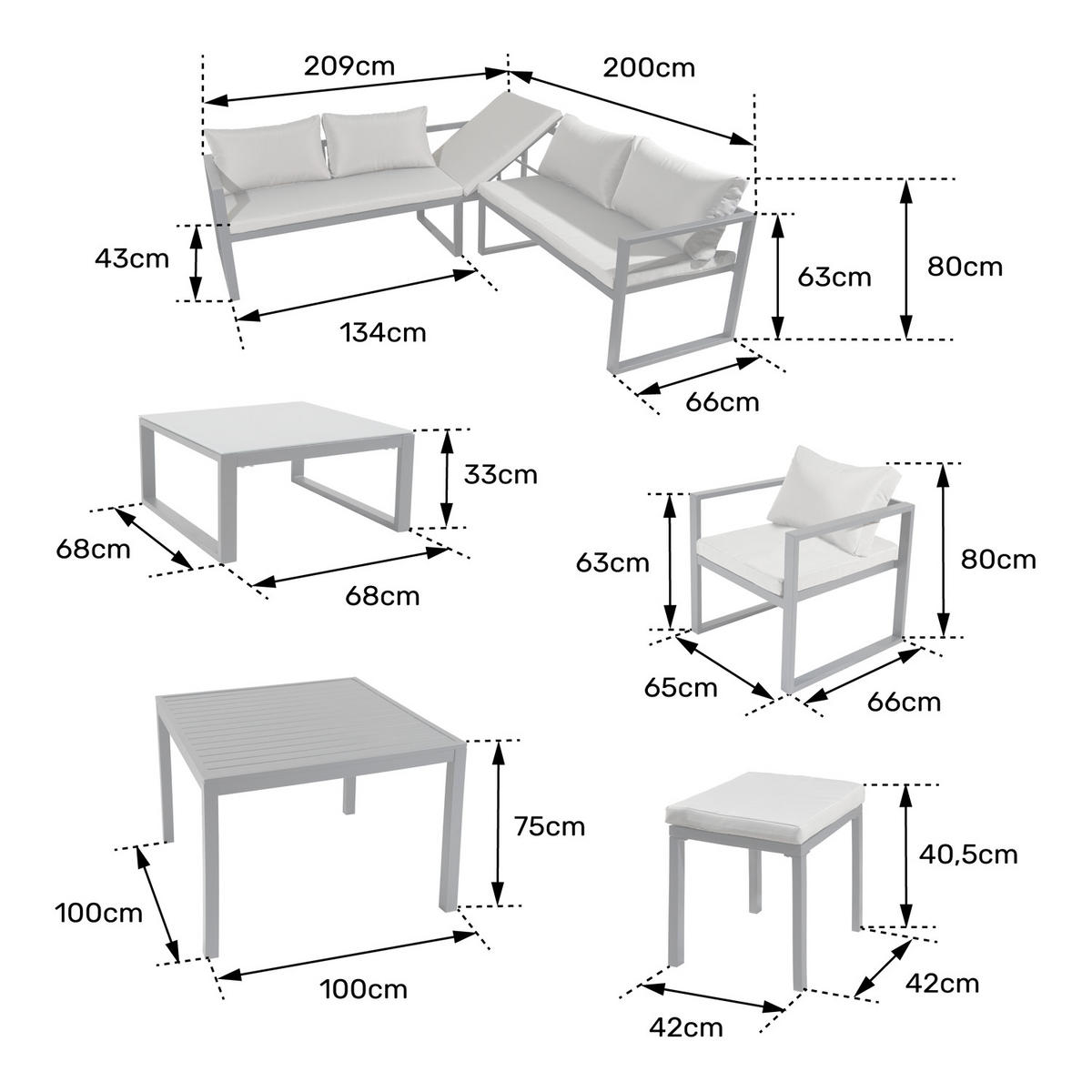 209cm
200cm
43cm
134cm
63cm
80cm
66cm
33cm
68cm
68cm
63cm
80cm
65cm
66cm
75cm
100cm
100cm
40,5cm
42cm
42cm