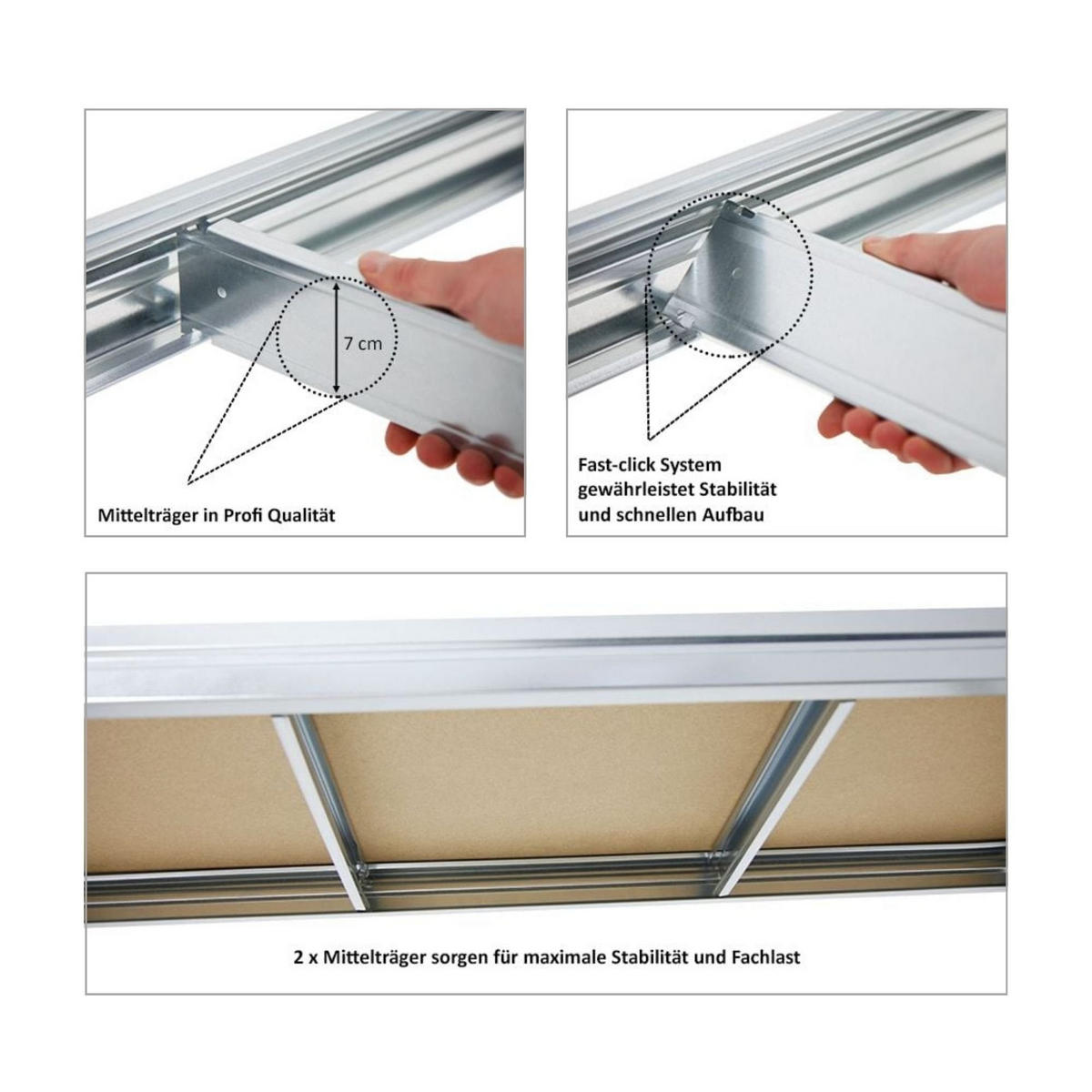 7 cm

Mittelträger in Profi Qualität

Fast-click System gewährleistet Stabilität und schnellen Aufbau

2 x Mittelträger sorgen für maximale Stabilität und Fachlast