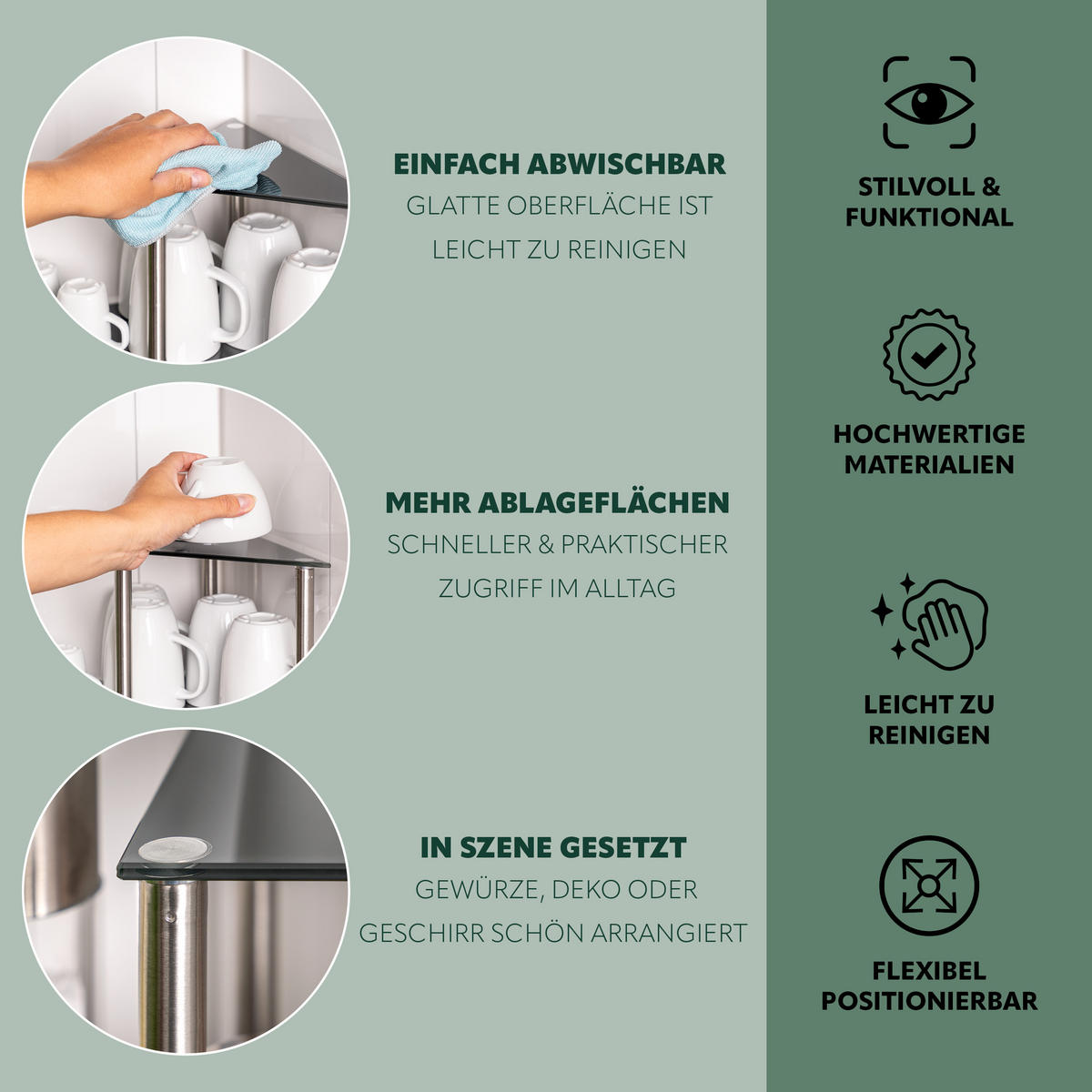 EINFACH ABWISCHBAR
GLATTE OBERFLÄCHE IST LEICHT ZU REINIGEN

MEHR ABLAGEFLÄCHEN
SCHNELLER & PRAKTISCHER ZUGRIFF IM ALLTAG

IN SZENE GESETZT
GEWÜRZE, DEKO ODER GESCHIRR SCHÖN ARRANGIERT

STILVOLL & FUNKTIONAL

HOCHWERTIGE MATERIALIEN

LEICHT ZU REINIGEN

FLEXIBEL POSITIONIERBAR