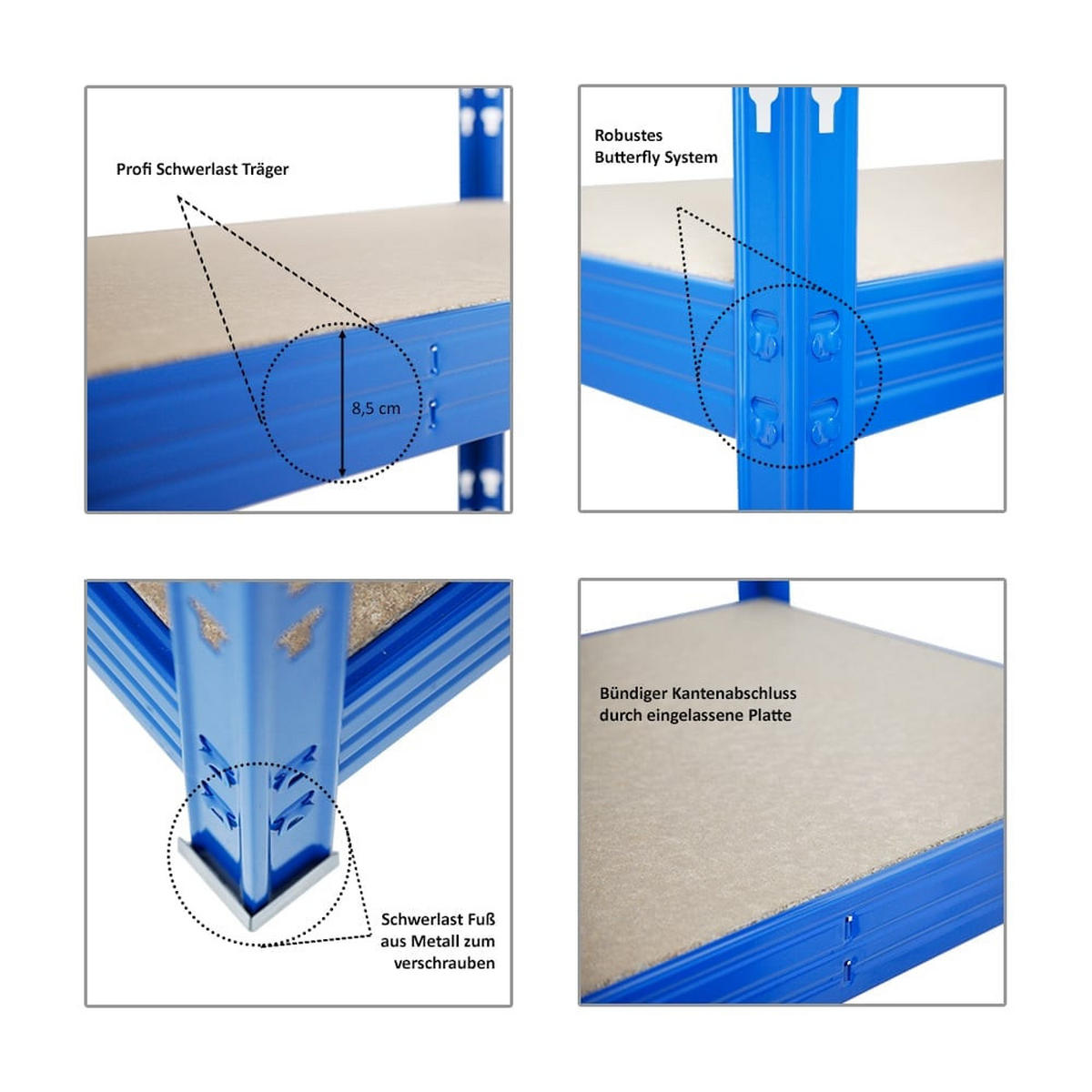 Profi Schwerlast Träger

8,5 cm

Robustes
Butterfly System

Schwerlast Fuß
aus Metall zum
verschrauben

Bündiger Kantenabschluss
durch eingelassene Platte