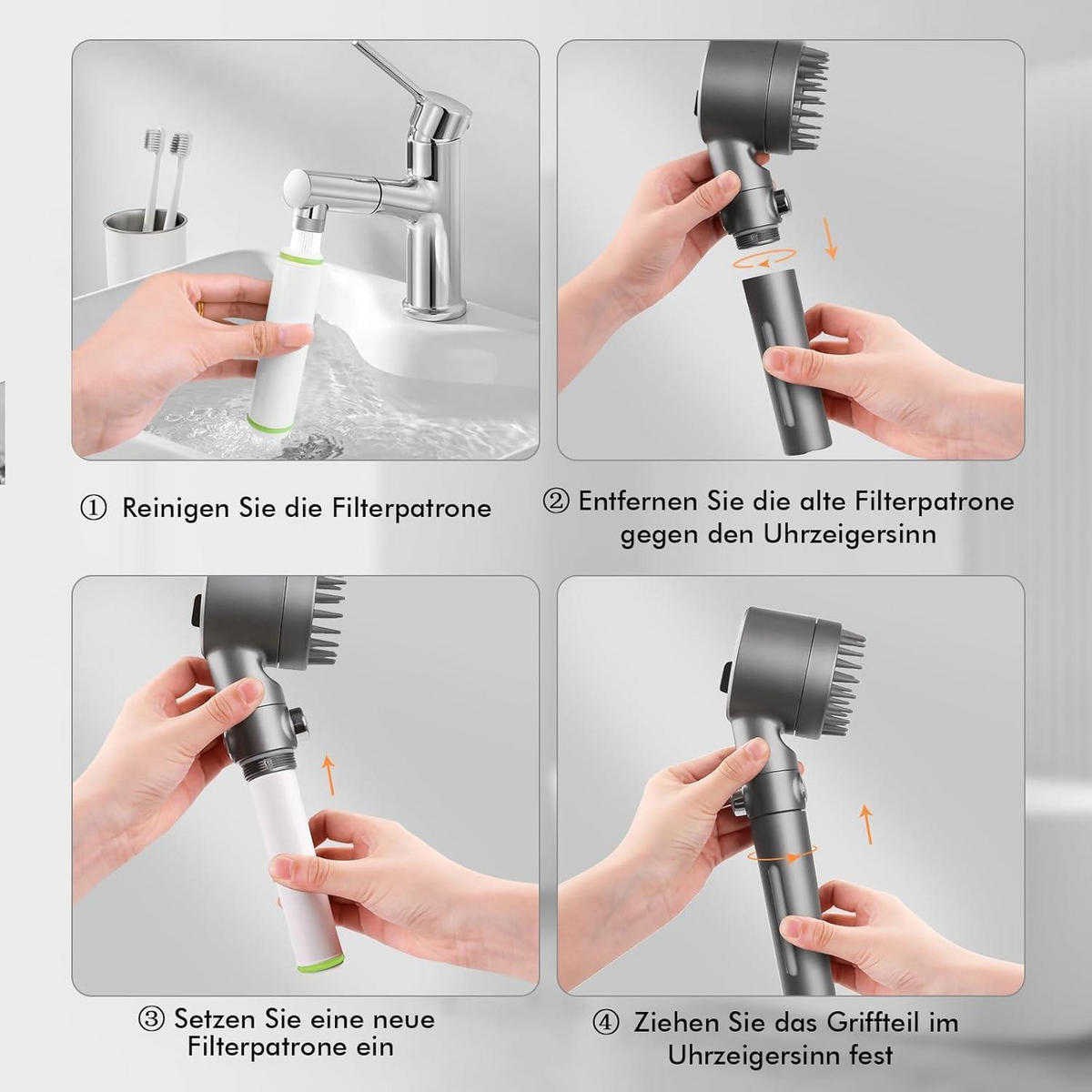 ① Reinigen Sie die Filterpatrone

② Entfernen Sie die alte Filterpatrone gegen den Uhrzeigersinn

③ Setzen Sie eine neue Filterpatrone ein

④ Ziehen Sie das Griffteil im Uhrzeigersinn fest