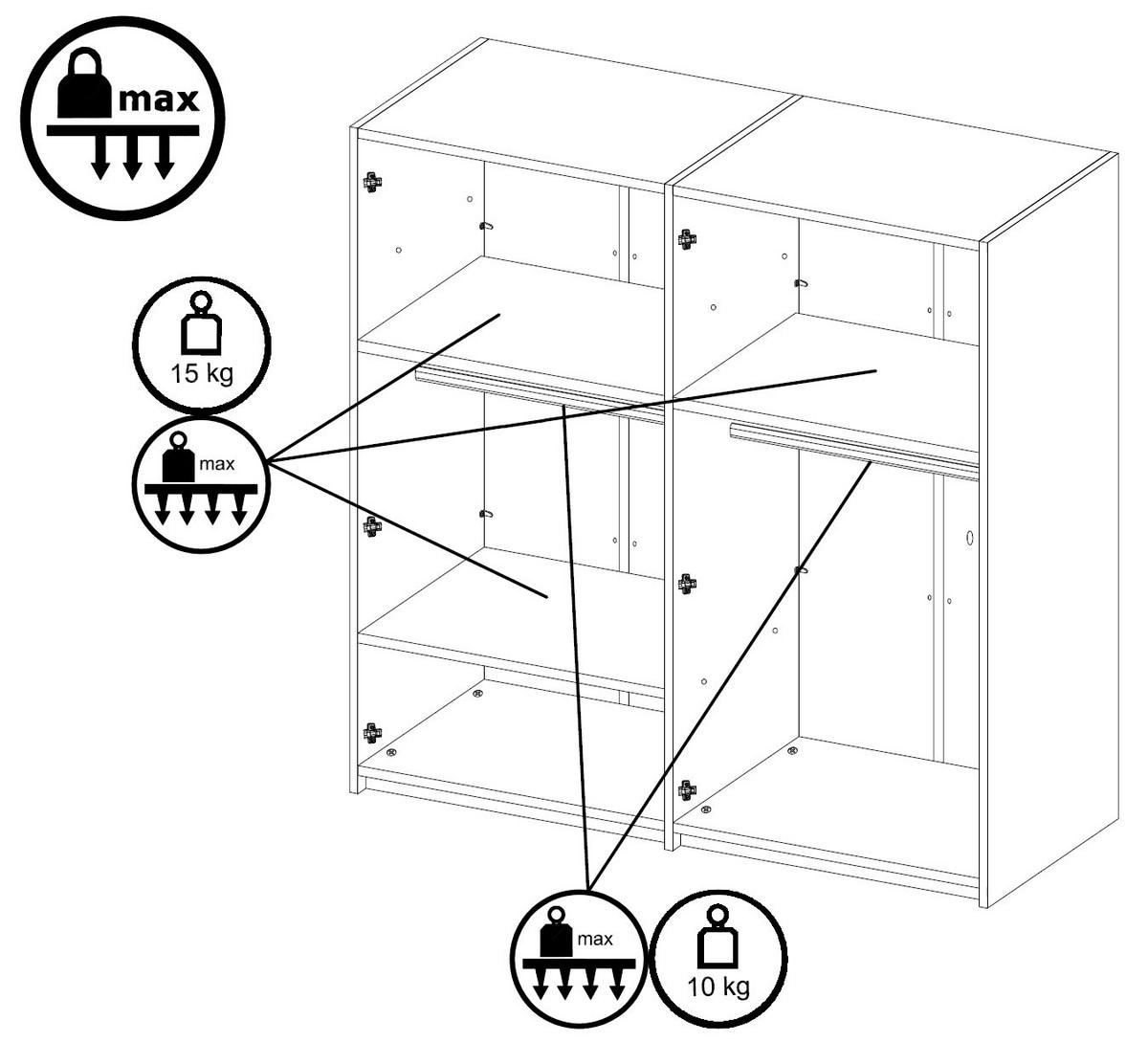 max

15 kg

max

max

10 kg