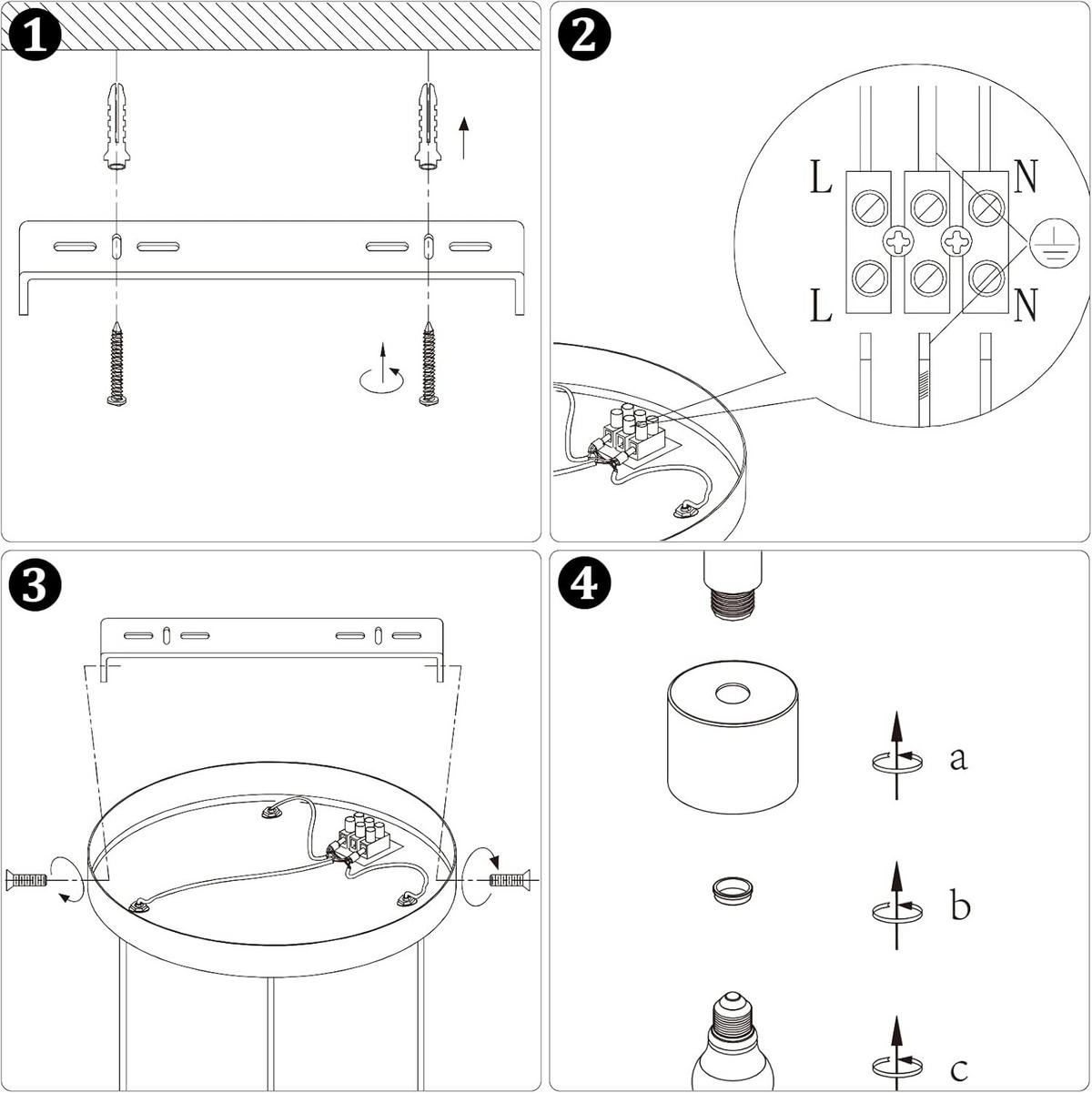 1

2

L

N

L

N

3

4

a

b

c