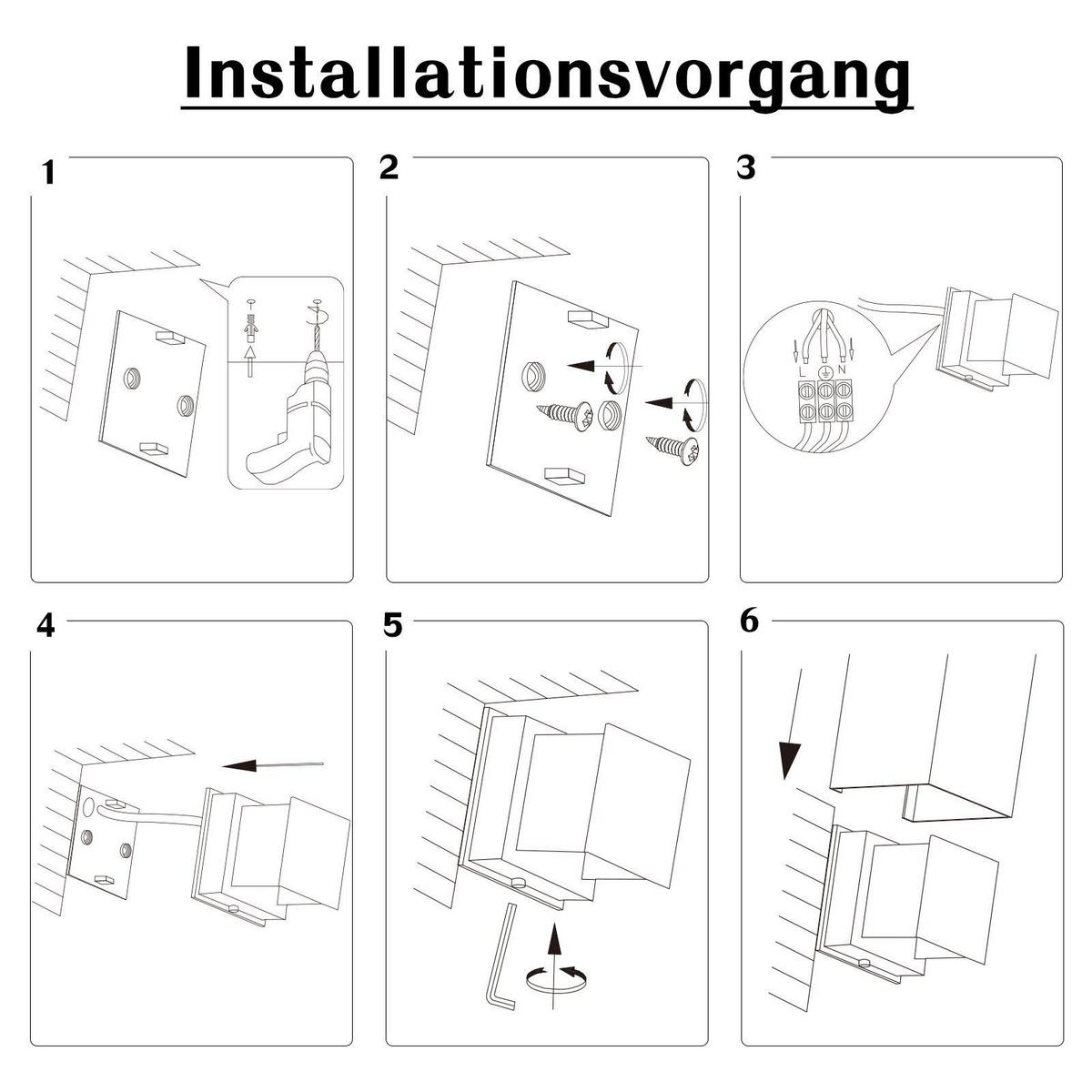 Installationsvorgang

1

2

3

L N

4

5

6