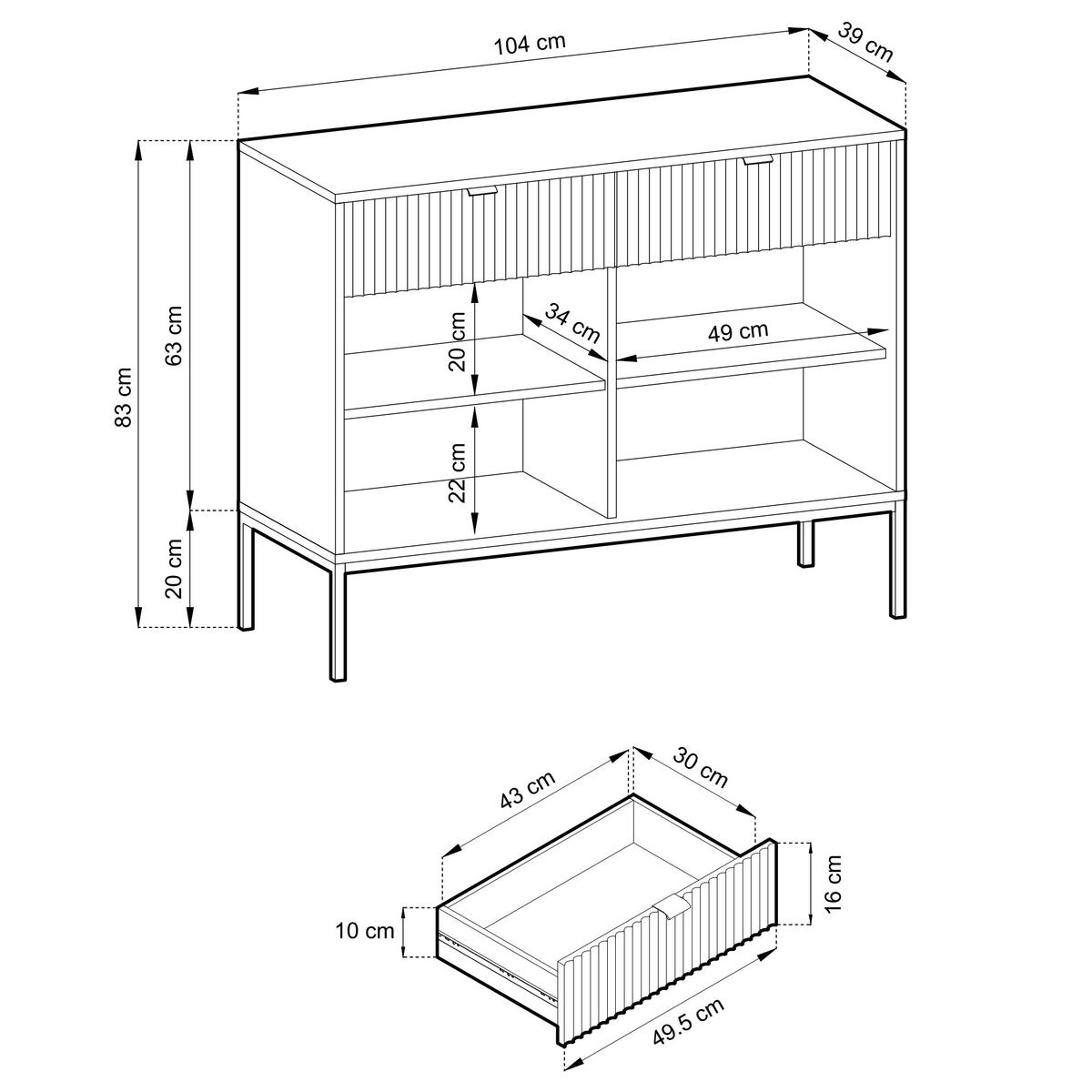 104 cm
39 cm
83 cm
63 cm
20 cm
20 cm
34 cm
49 cm
22 cm
43 cm
30 cm
16 cm
10 cm
49.5 cm