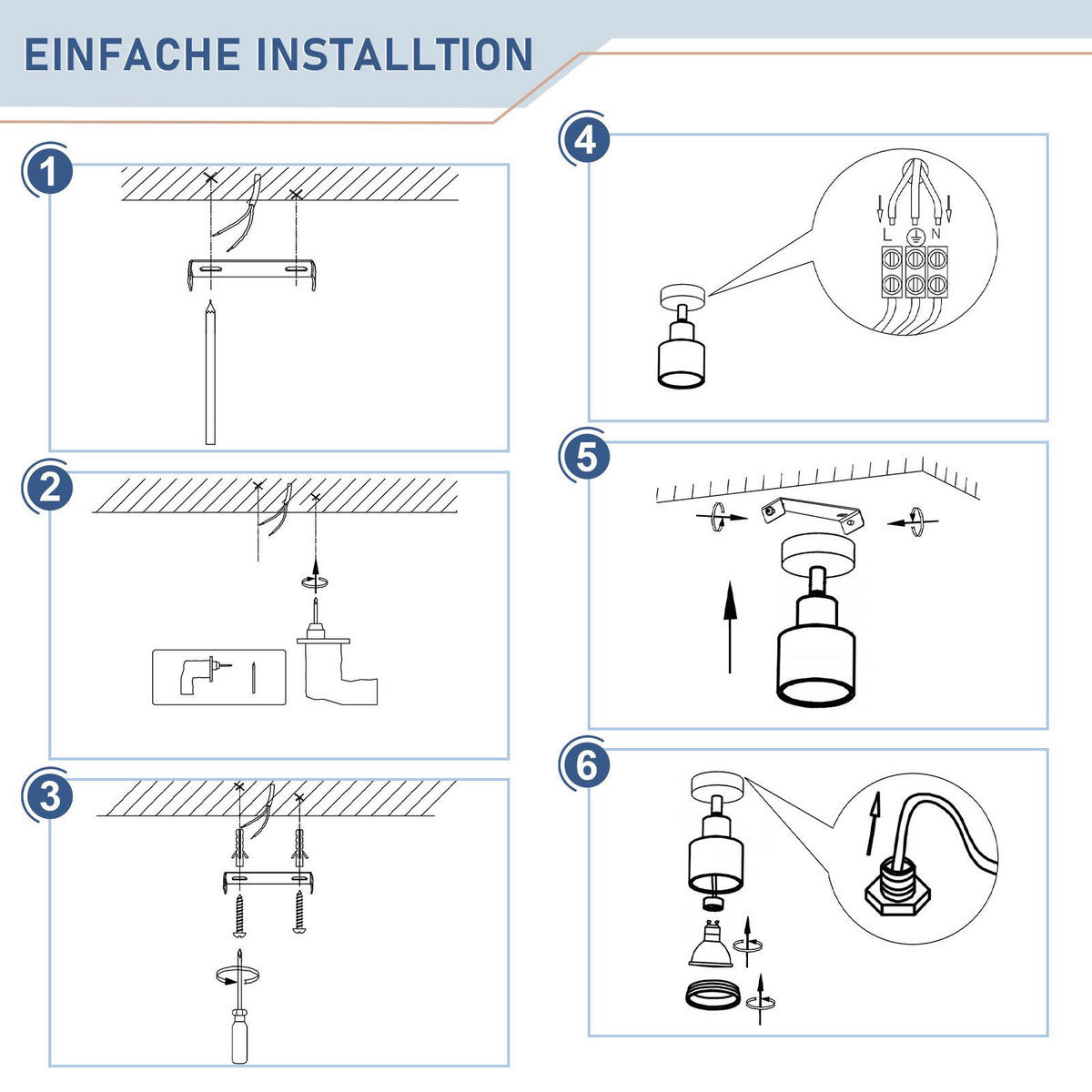 EINFACHE INSTALLTION

1

2

3

4

L N

5

6