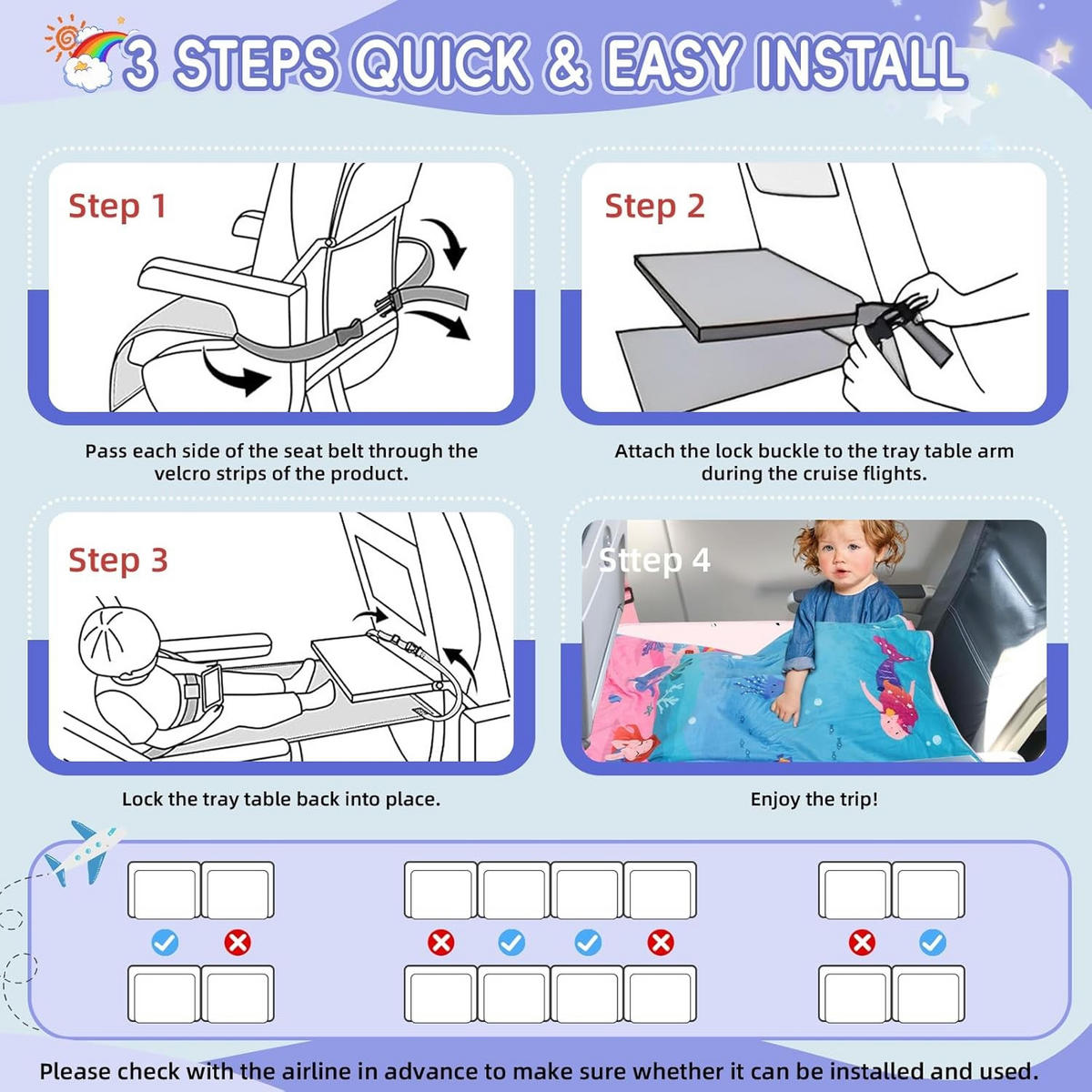 3 STEPS QUICK & EASY INSTALL

Step 1

Pass each side of the seat belt through the velcro strips of the product.

Step 2

Attach the lock buckle to the tray table arm during the cruise flights.

Step 3

Lock the tray table back into place.

Sttep 4

Enjoy the trip!

Please check with the airline in advance to make sure whether it can be installed and used.