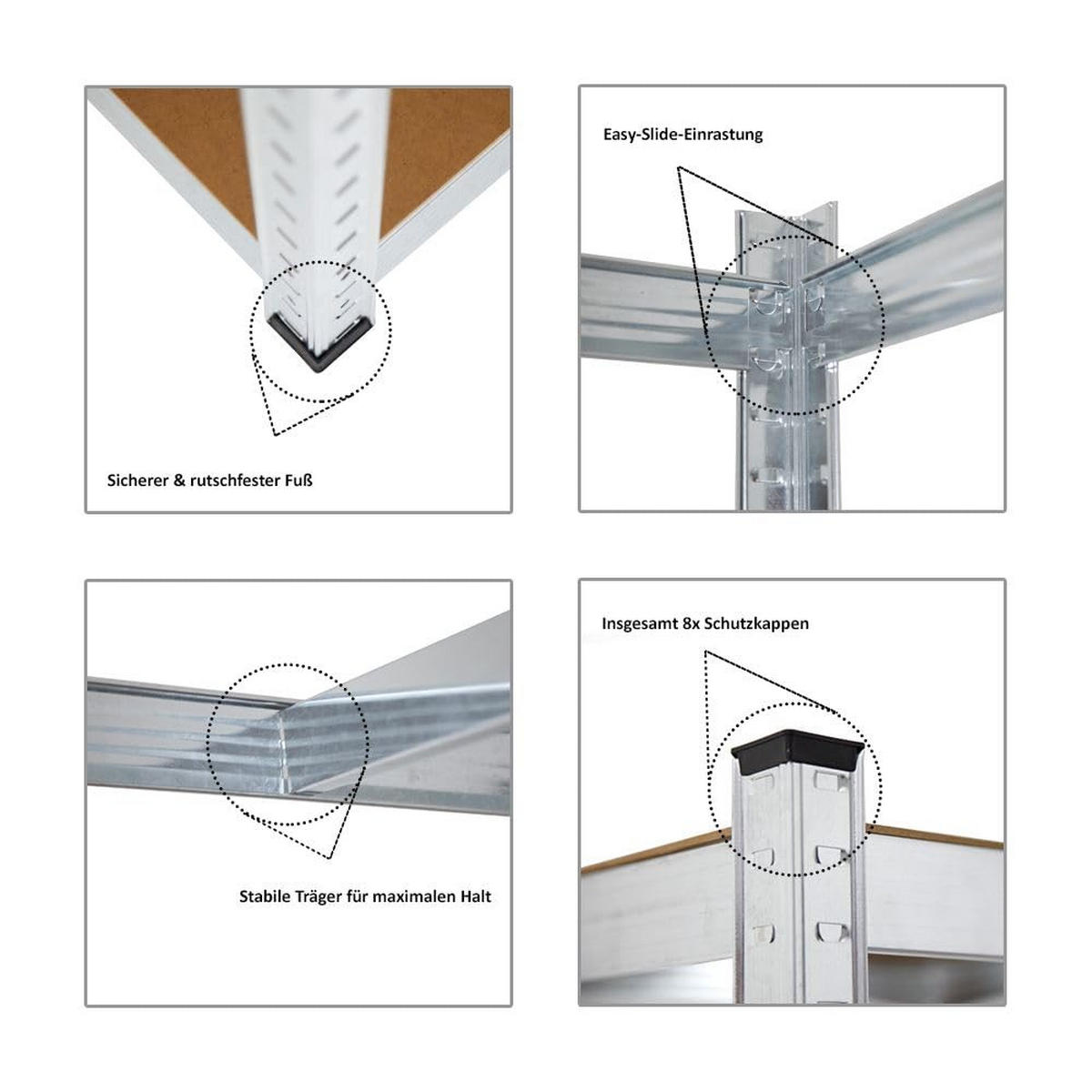 Sicherer & rutschfester Fuß

Easy-Slide-Einrastung

Stabile Träger für maximalen Halt

Insgesamt 8x Schutzkappen