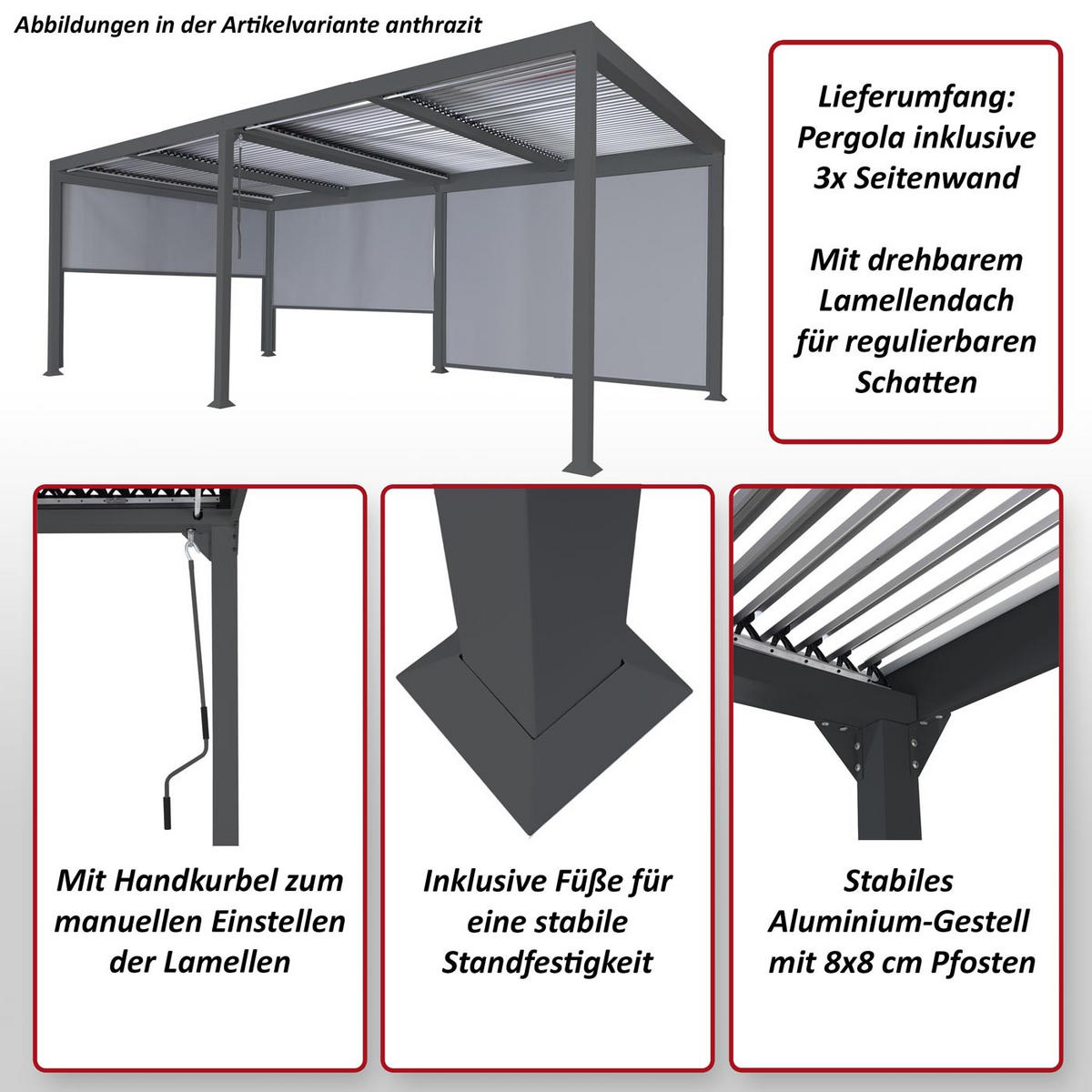 Abbildungen in der Artikelvariante anthrazit

Lieferumfang:
Pergola inklusive
3x Seitenwand

Mit drehbarem
Lamellendach
für regulierbaren
Schatten

Mit Handkurbel zum manuellen Einstellen der Lamellen

Inklusive Füße für eine stabile Standfestigkeit

Stabiles Aluminium-Gestell mit 8x8 cm Pfosten