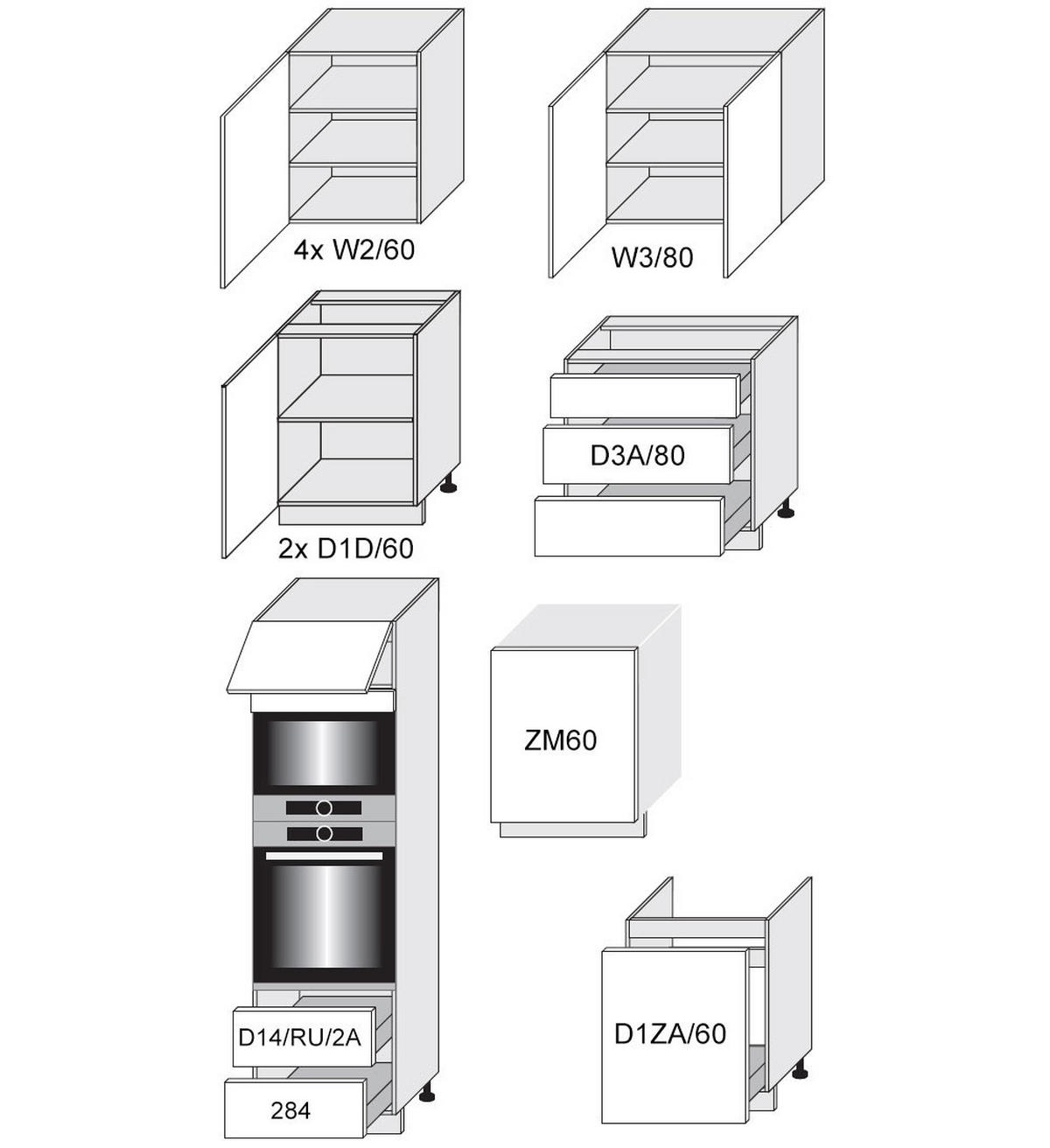 4x W2/60

W3/80

2x D1D/60

D3A/80

ZM60

D14/RU/2A

284

D1ZA/60