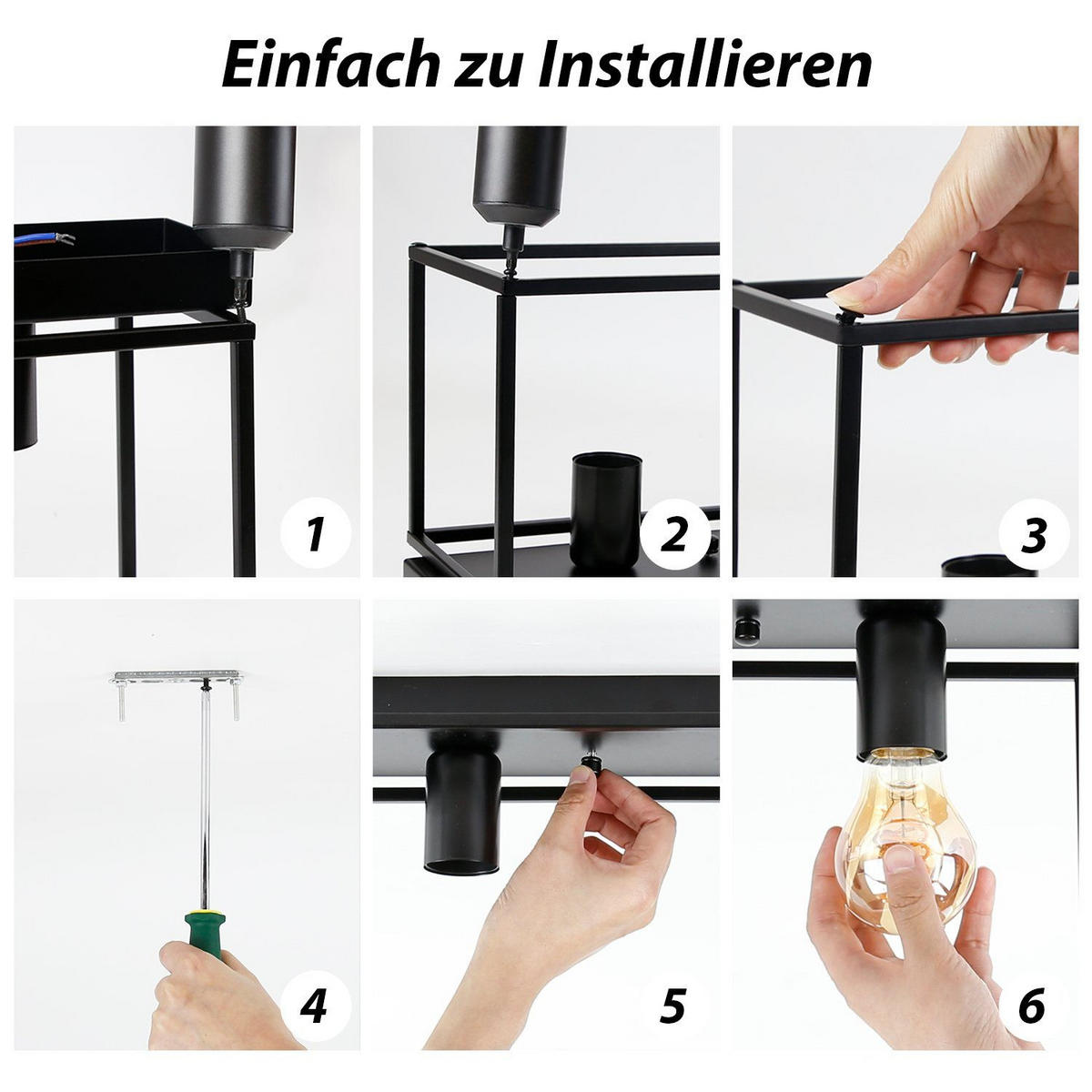 Einfach zu Installieren

1

2

3

4

5

6