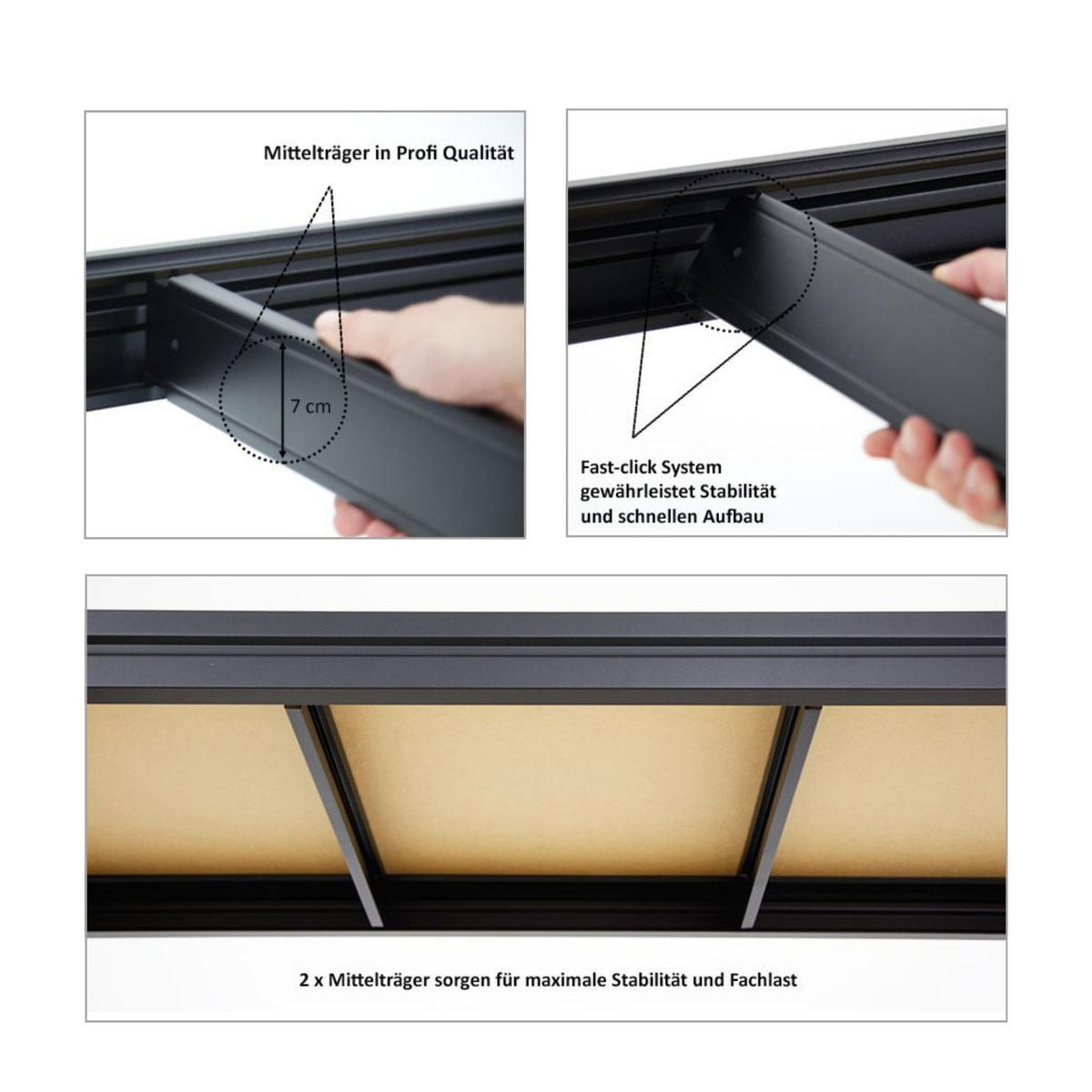 Mittelträger in Profi Qualität

7 cm

Fast-click System gewährleistet Stabilität und schnellen Aufbau

2 x Mittelträger sorgen für maximale Stabilität und Fachlast