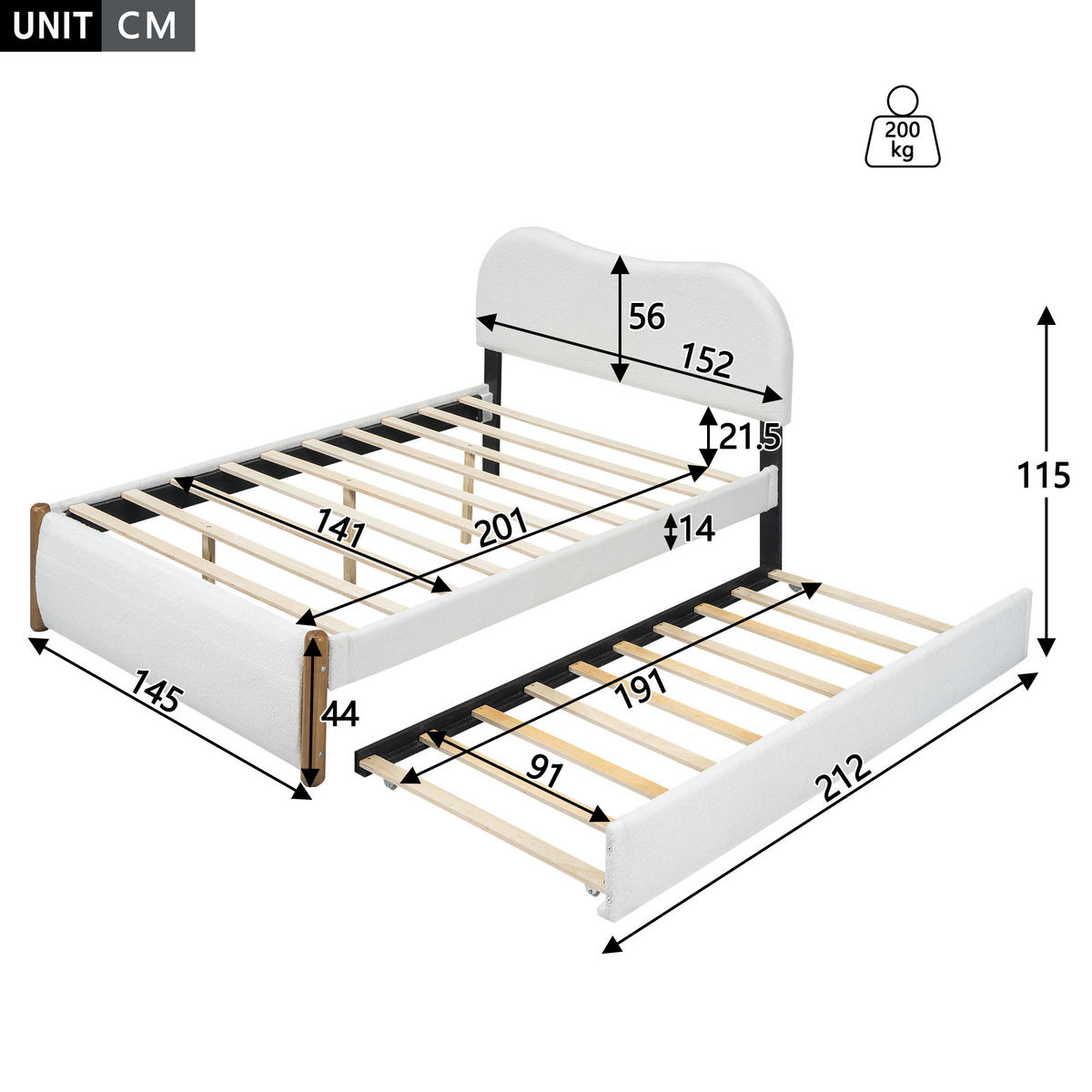 UNIT CM

200 kg

56
152
21.5
115
141
201
14
145
44
191
91
212