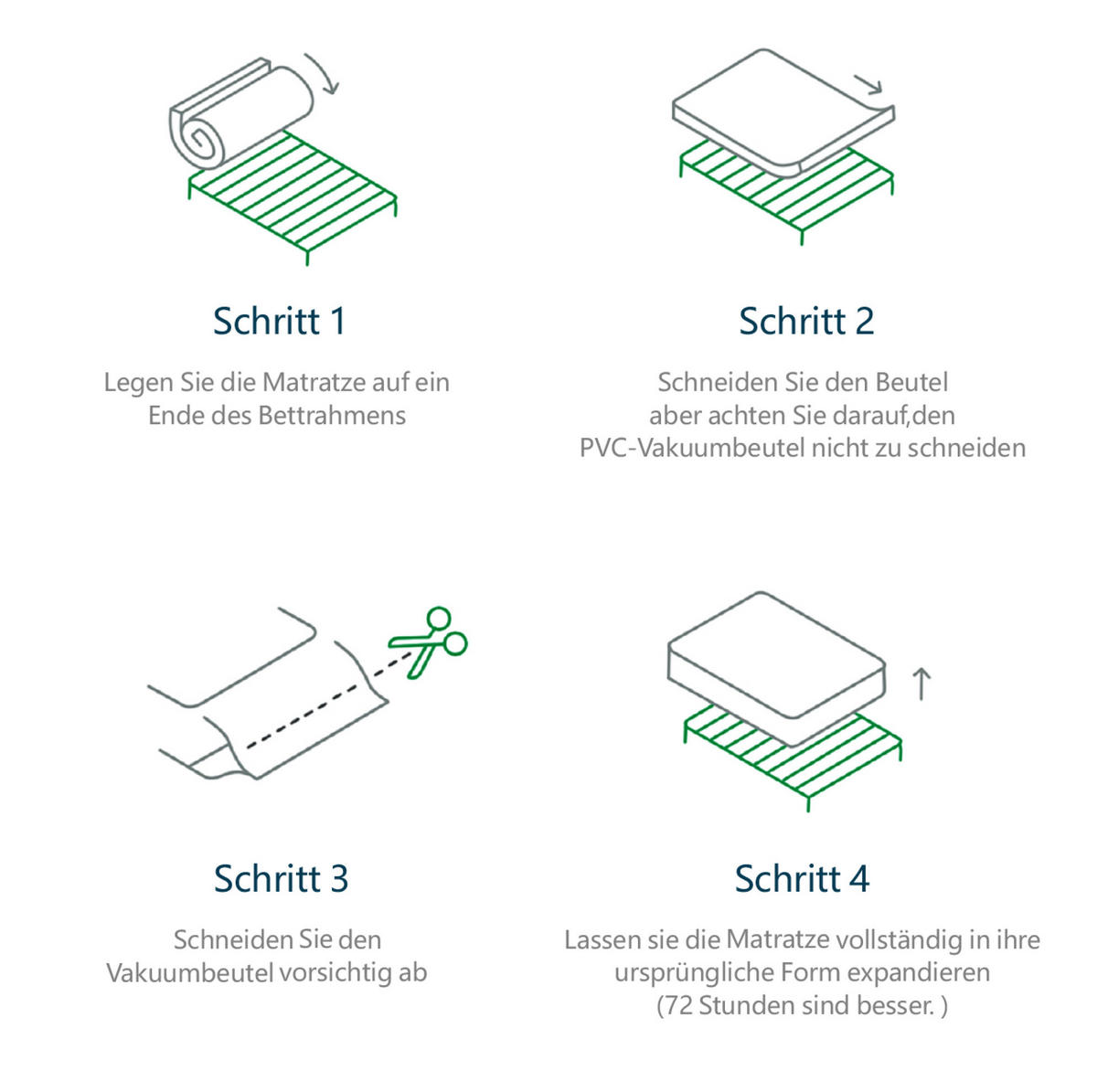 Schritt 1

Legen Sie die Matratze auf ein Ende des Bettrahmens

Schritt 2

Schneiden Sie den Beutel aber achten Sie darauf,den PVC-Vakuumbeutel nicht zu schneiden

Schritt 3

Schneiden Sie den Vakuumbeutel vorsichtig ab

Schritt 4

Lassen sie die Matratze vollständig in ihre ursprüngliche Form expandieren (72 Stunden sind besser. )