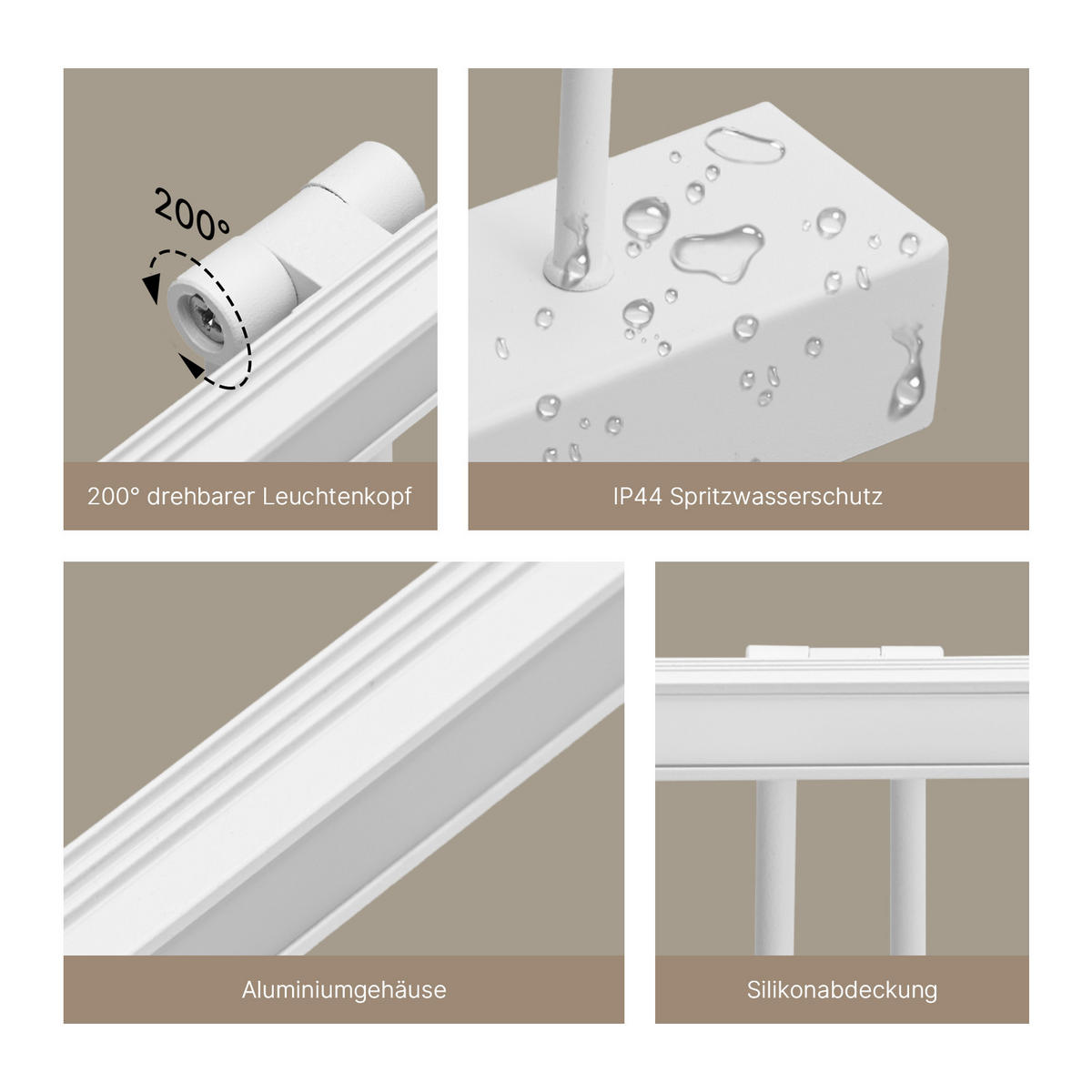 200°

200° drehbarer Leuchtenkopf

IP44 Spritzwasserschutz

Aluminiumgehäuse

Silikonabdeckung