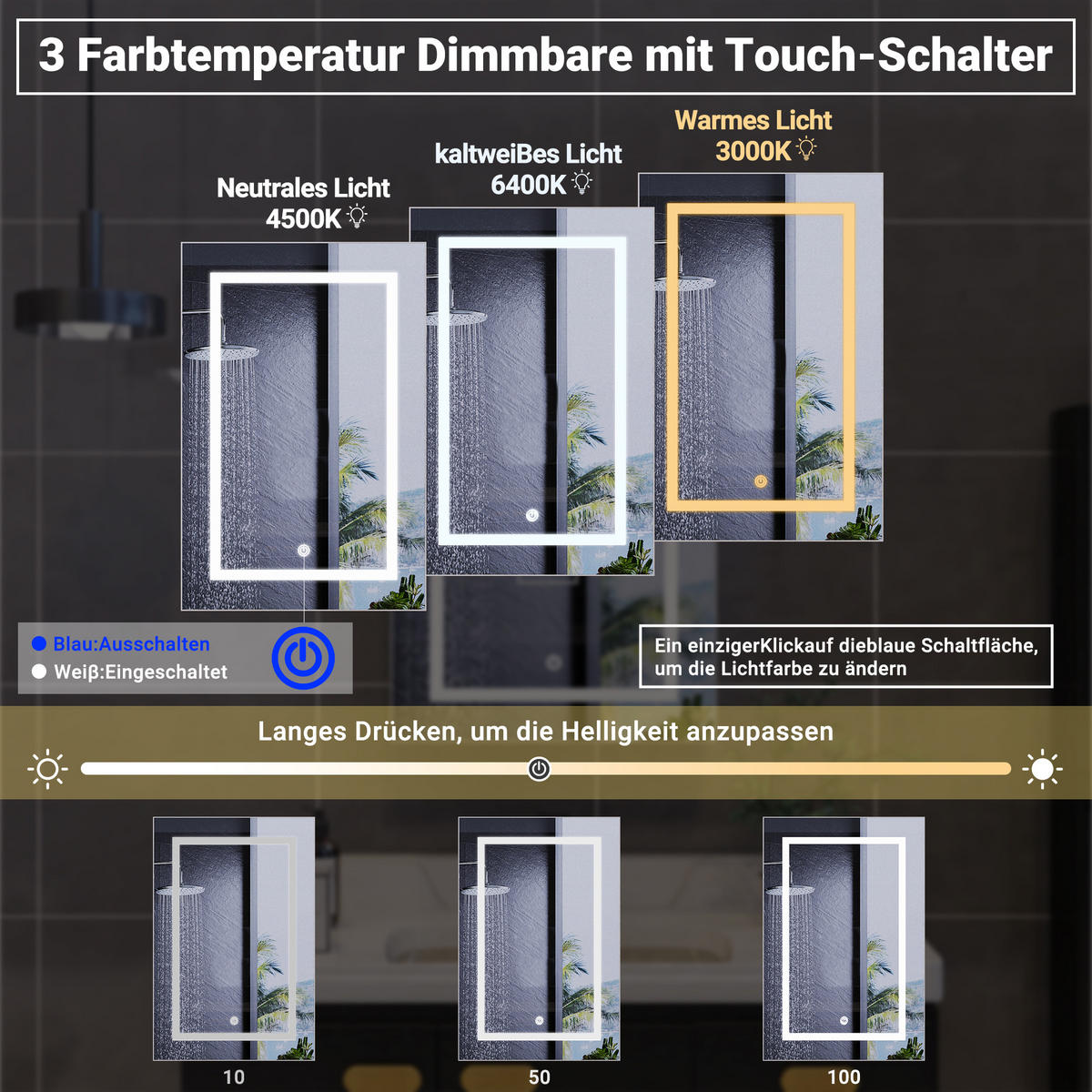 3 Farbtemperatur Dimmbare mit Touch-Schalter

Neutrales Licht
4500K

kaltweiBes Licht
6400K

Warmes Licht
3000K

Blau:Ausschalten
Weiβ:Eingeschaltet

Ein einzigerKlickauf dieblaue Schaltfläche, um die Lichtfarbe zu ändern

Langes Drücken, um die Helligkeit anzupassen

10

50

100