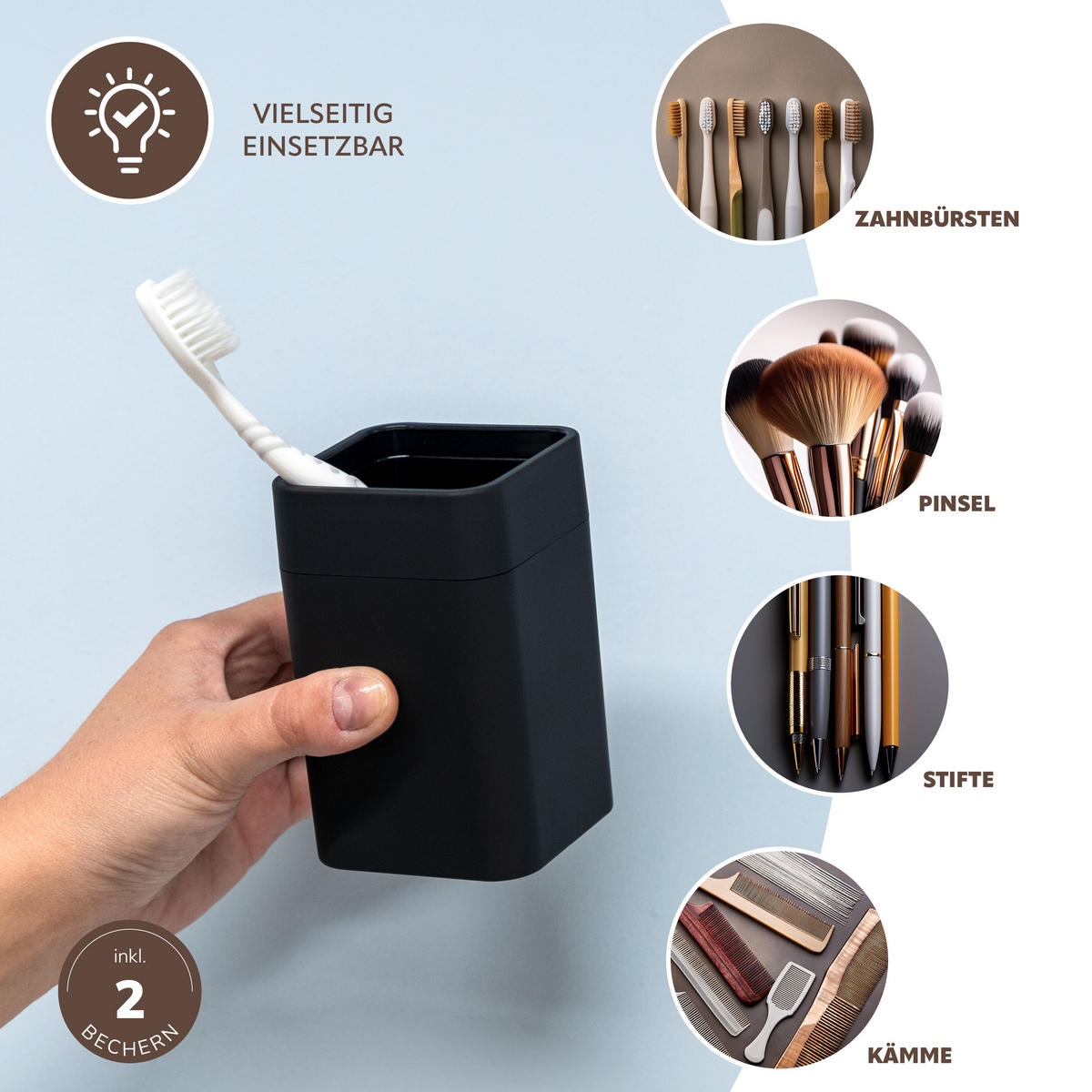 VIELSEITIG EINSETZBAR

ZAHNBÜRSTEN

PINSEL

STIFTE

KÄMME

inkl.
2
BECHERN