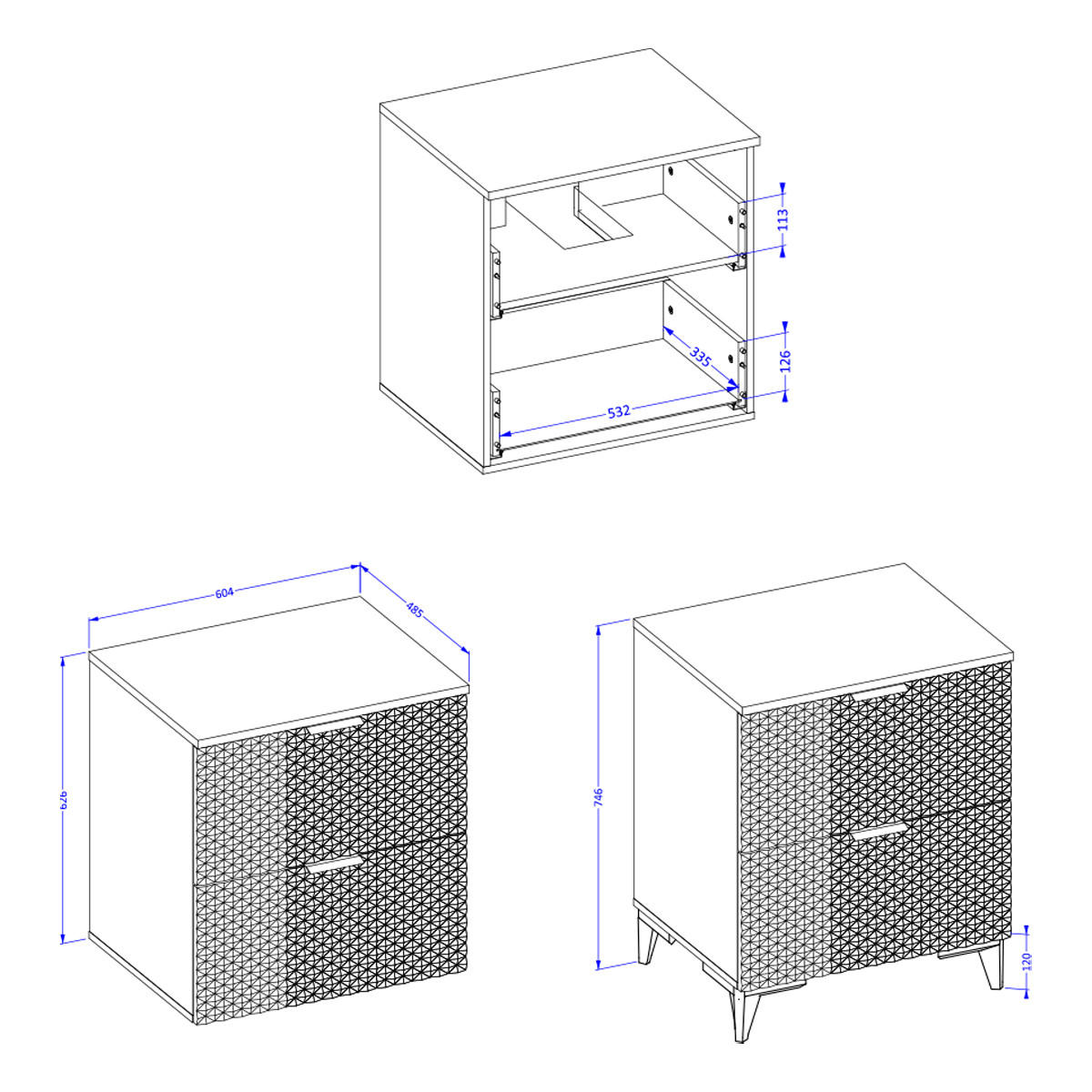 113
335
126
532
604
485
626
746
120