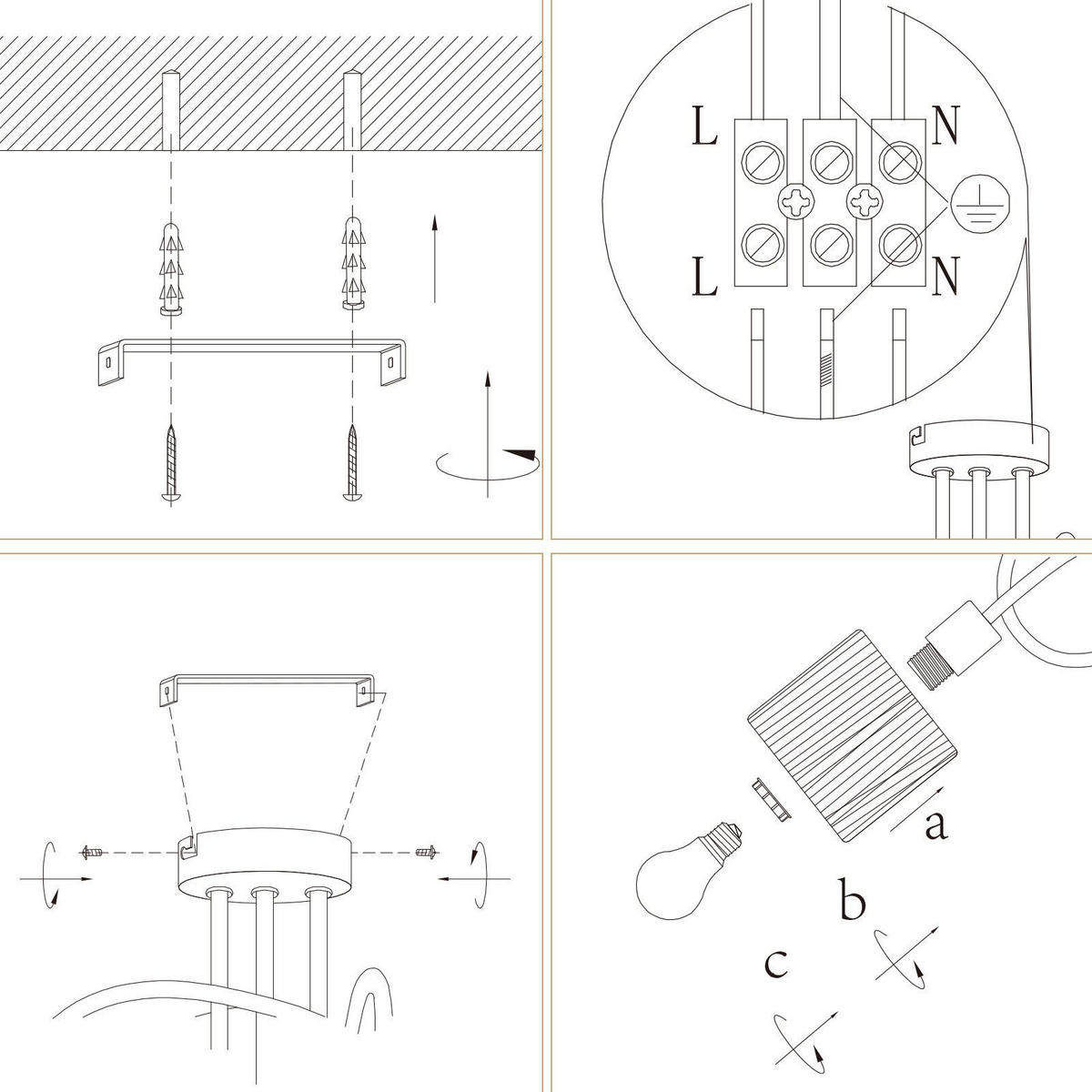 L
N
L
N
a
b
c