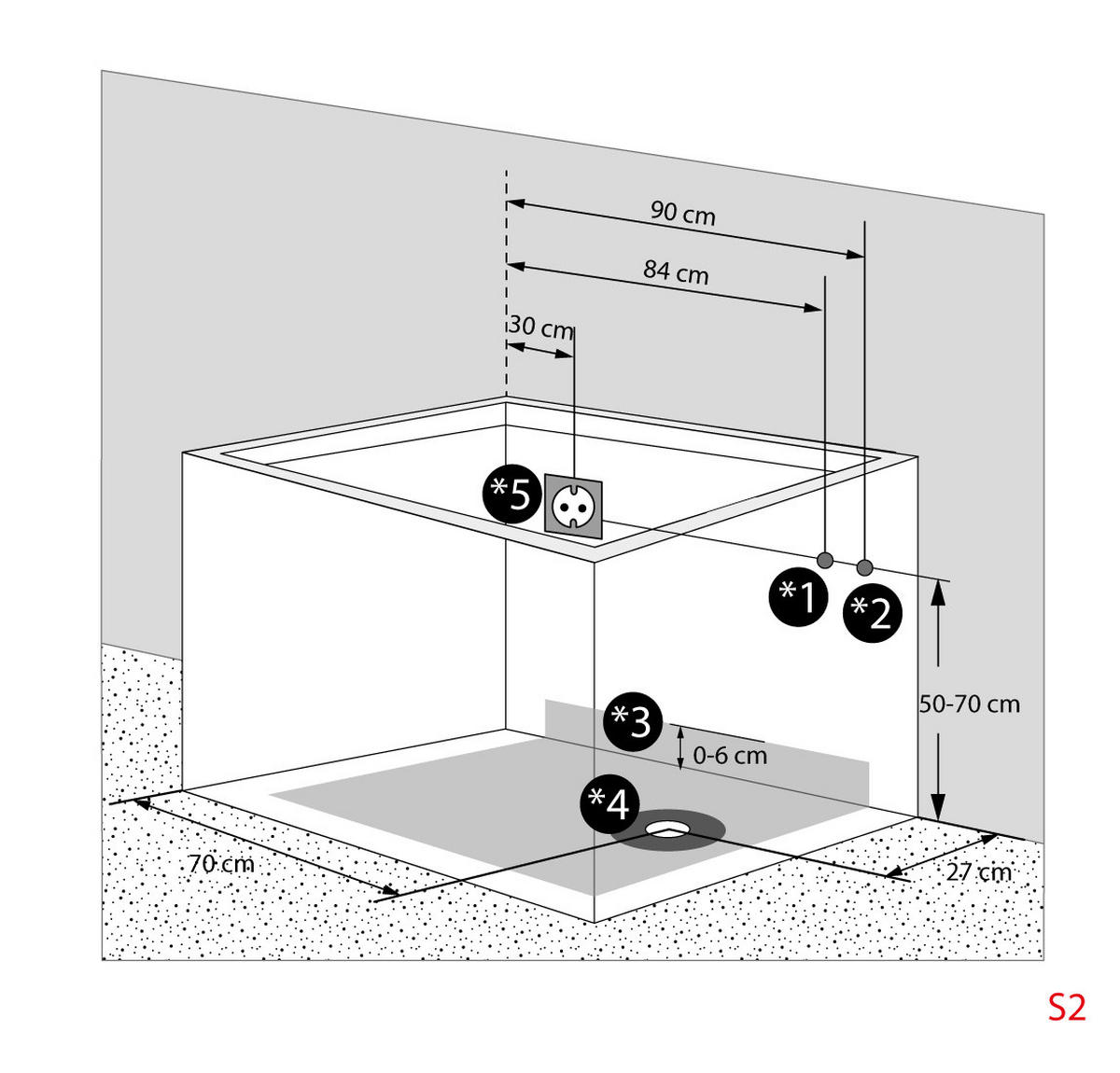 90 cm
84 cm
30 cm
*5
*1
*2
50-70 cm
*3
0-6 cm
*4
70 cm
27 cm
S2