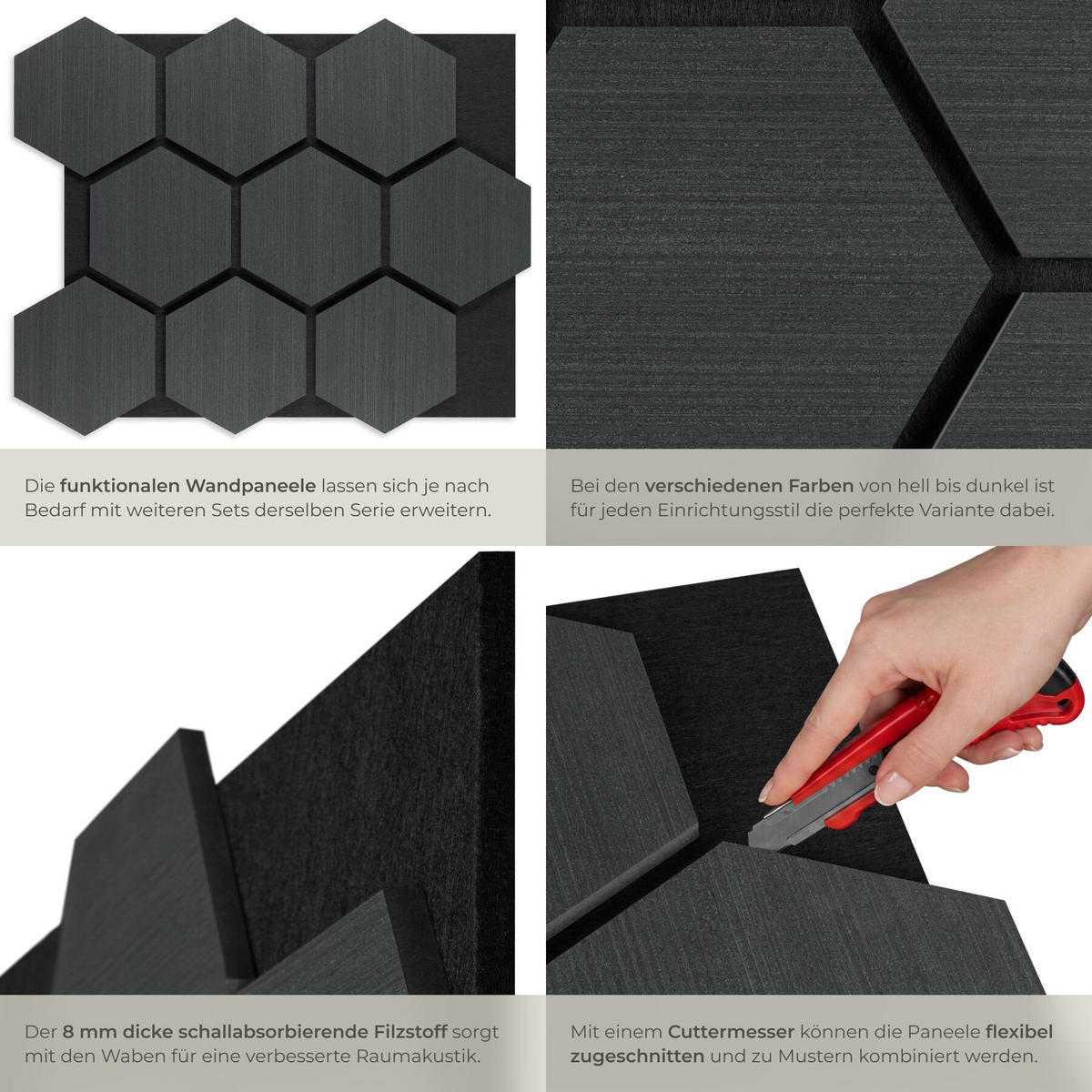 Die funktionalen Wandpaneele lassen sich je nach Bedarf mit weiteren Sets derselben Serie erweitern.

Bei den verschiedenen Farben von hell bis dunkel ist für jeden Einrichtungsstil die perfekte Variante dabei.

Der 8 mm dicke schallabsorbierende Filzstoff sorgt mit den Waben für eine verbesserte Raumakustik.

Mit einem Cuttermesser können die Paneele flexibel zugeschnitten und zu Mustern kombiniert werden.