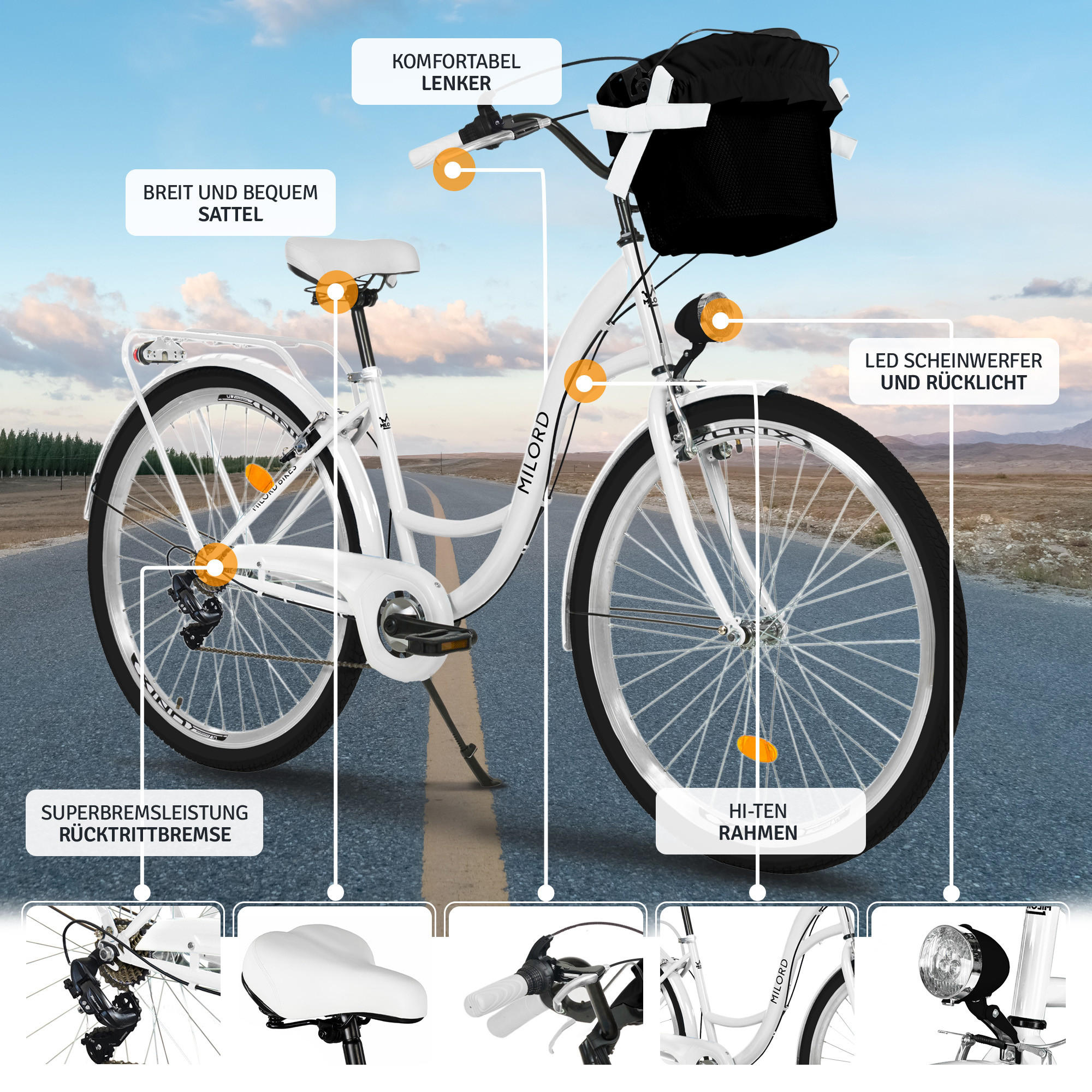 KOMFORTABEL
LENKER

BREIT UND BEQUEM
SATTEL

LED SCHEINWERFER
UND RÜCKLICHT

MILORD

MILORD BIKES

SUPERBREMSLEISTUNG
RÜCKTRITTBREMSE

HI-TEN
RAHMEN

MILORD