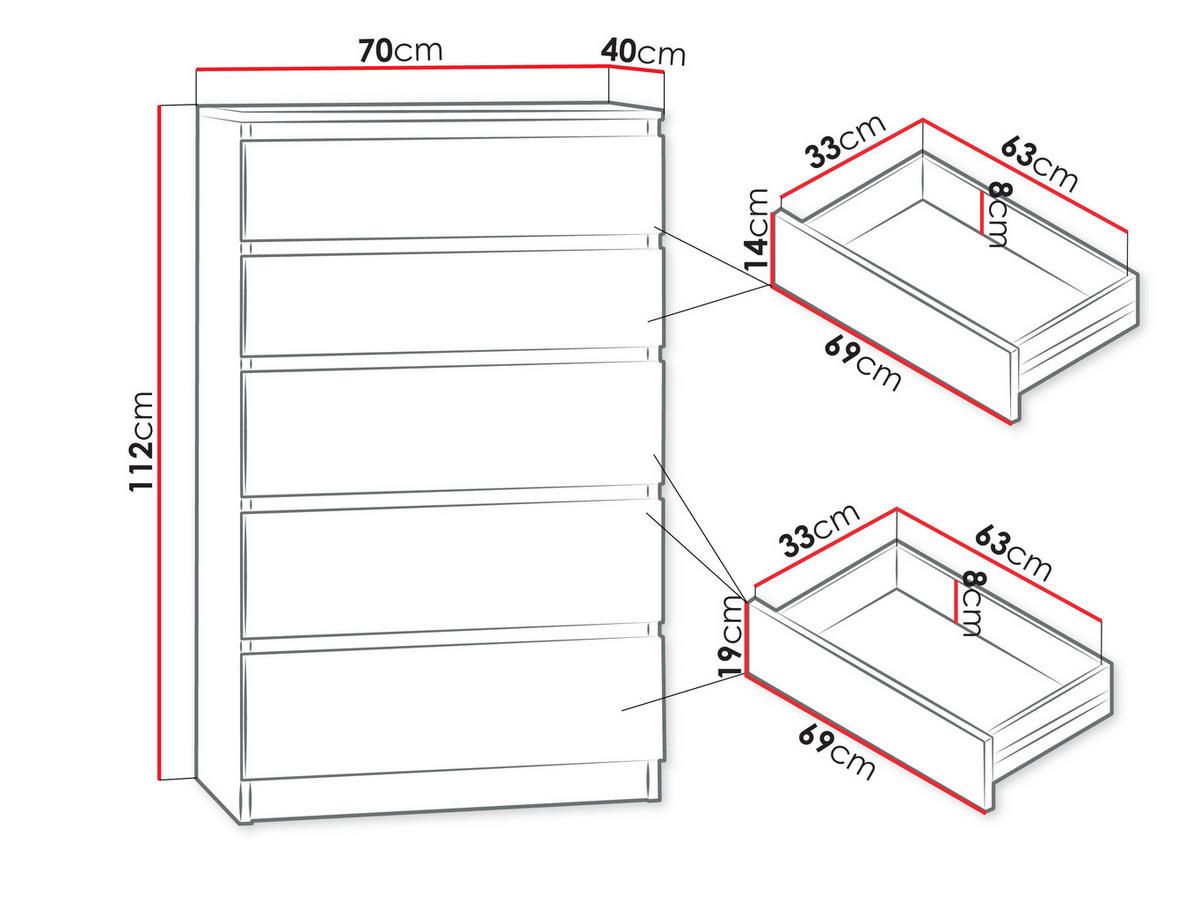 70cm
40cm
112cm
33cm
63cm
8cm
14cm
69cm
33cm
63cm
8cm
19cm
69cm