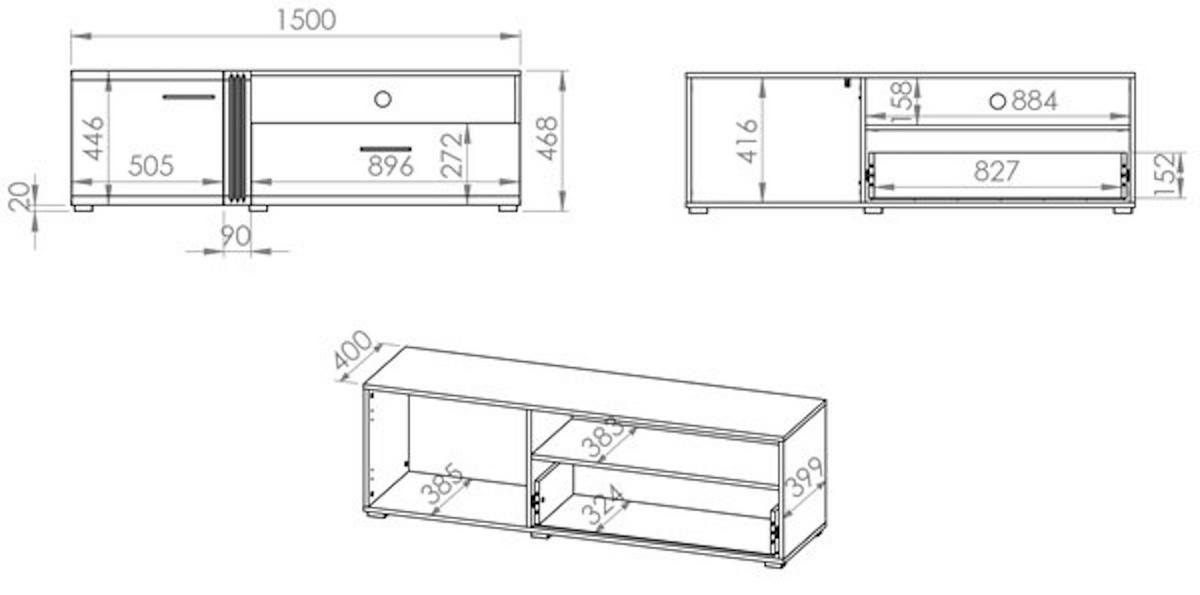 1500
446
505
896
272
468
20
90
416
158
884
827
152
400
385
383
324
399