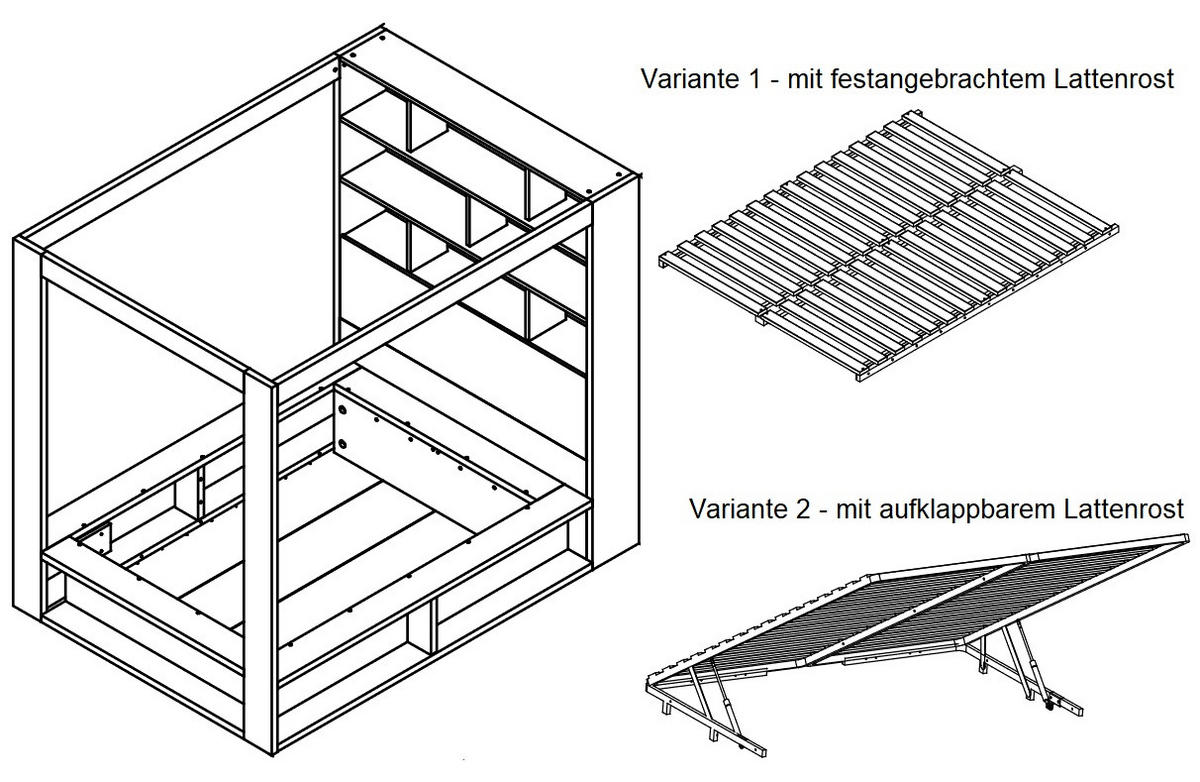 Variante 1 - mit festangebrachtem Lattenrost

Variante 2 - mit aufklappbarem Lattenrost