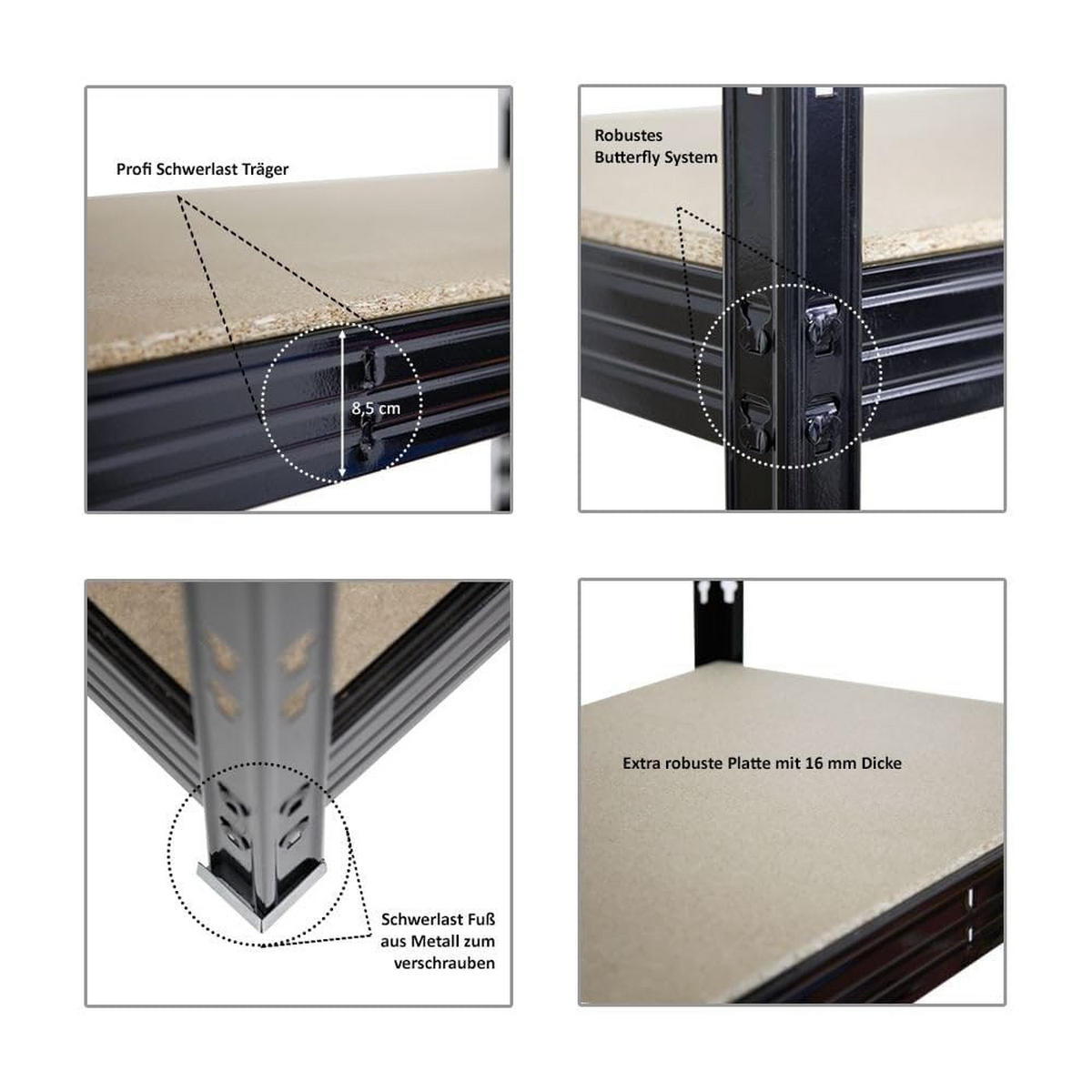 Profi Schwerlast Träger

8,5 cm

Robustes Butterfly System

Schwerlast Fuß aus Metall zum verschrauben

Extra robuste Platte mit 16 mm Dicke