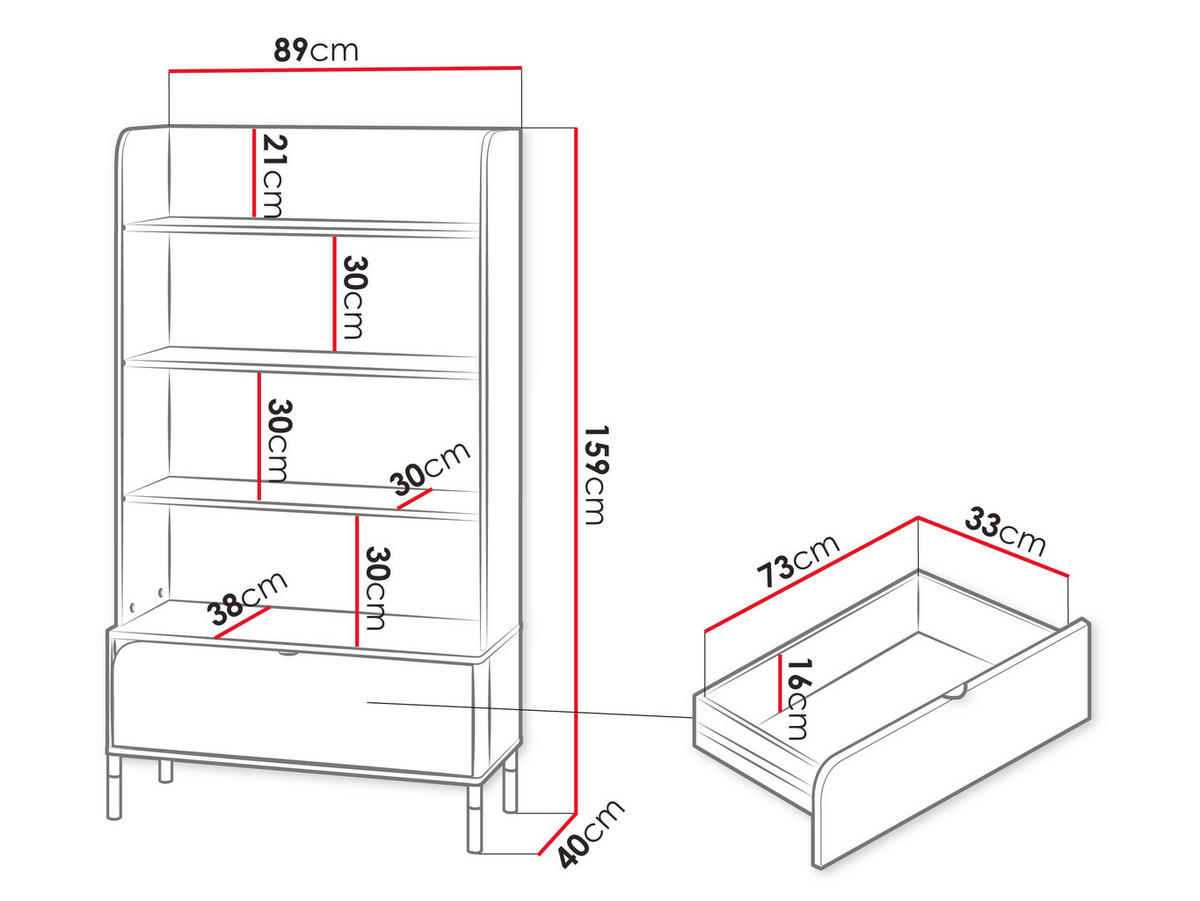 89cm
21cm
30cm
30cm
30cm
30cm
38cm
159cm
40cm
73cm
33cm
16cm