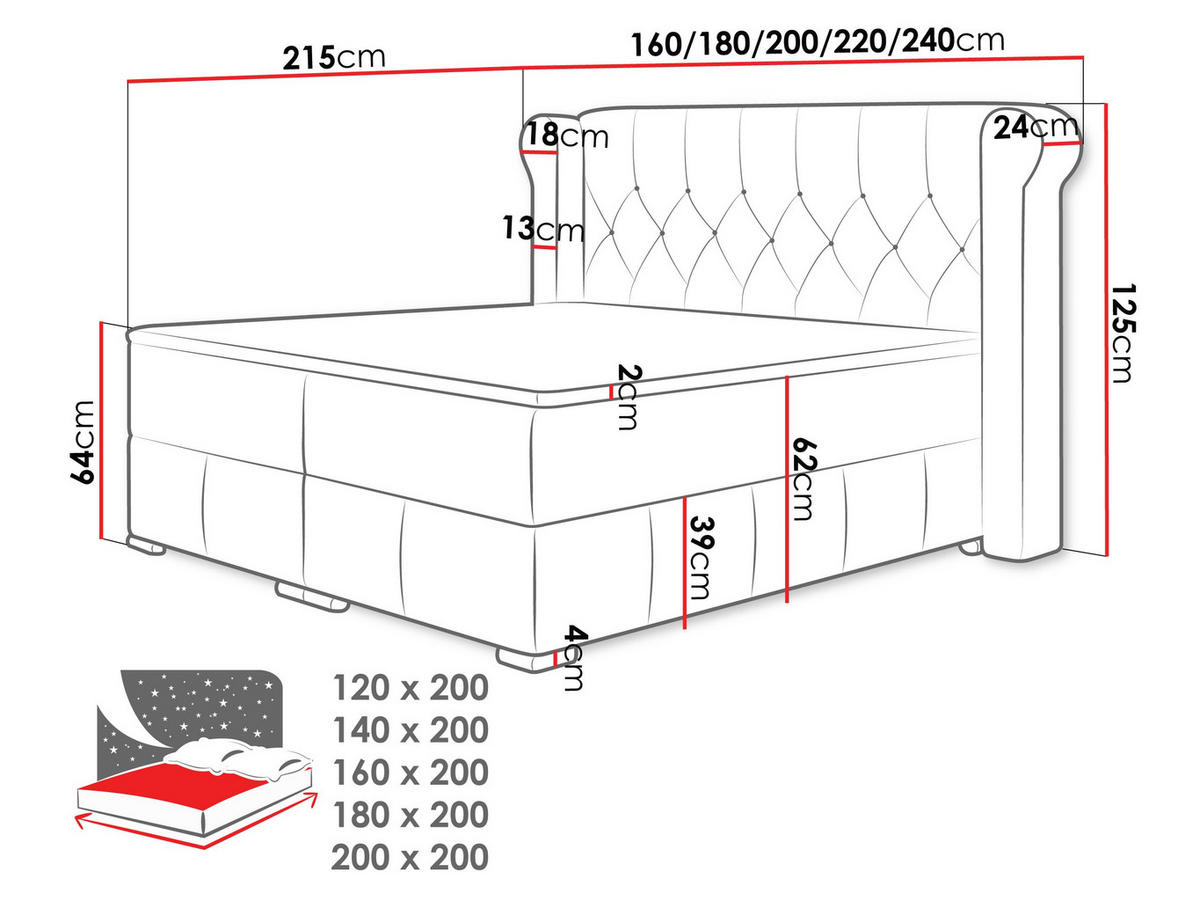 215cm

160/180/200/220/240cm

18cm

24cm

13cm

125cm

64cm

2cm

62cm

39cm

4cm

120 x 200
140 x 200
160 x 200
180 x 200
200 x 200