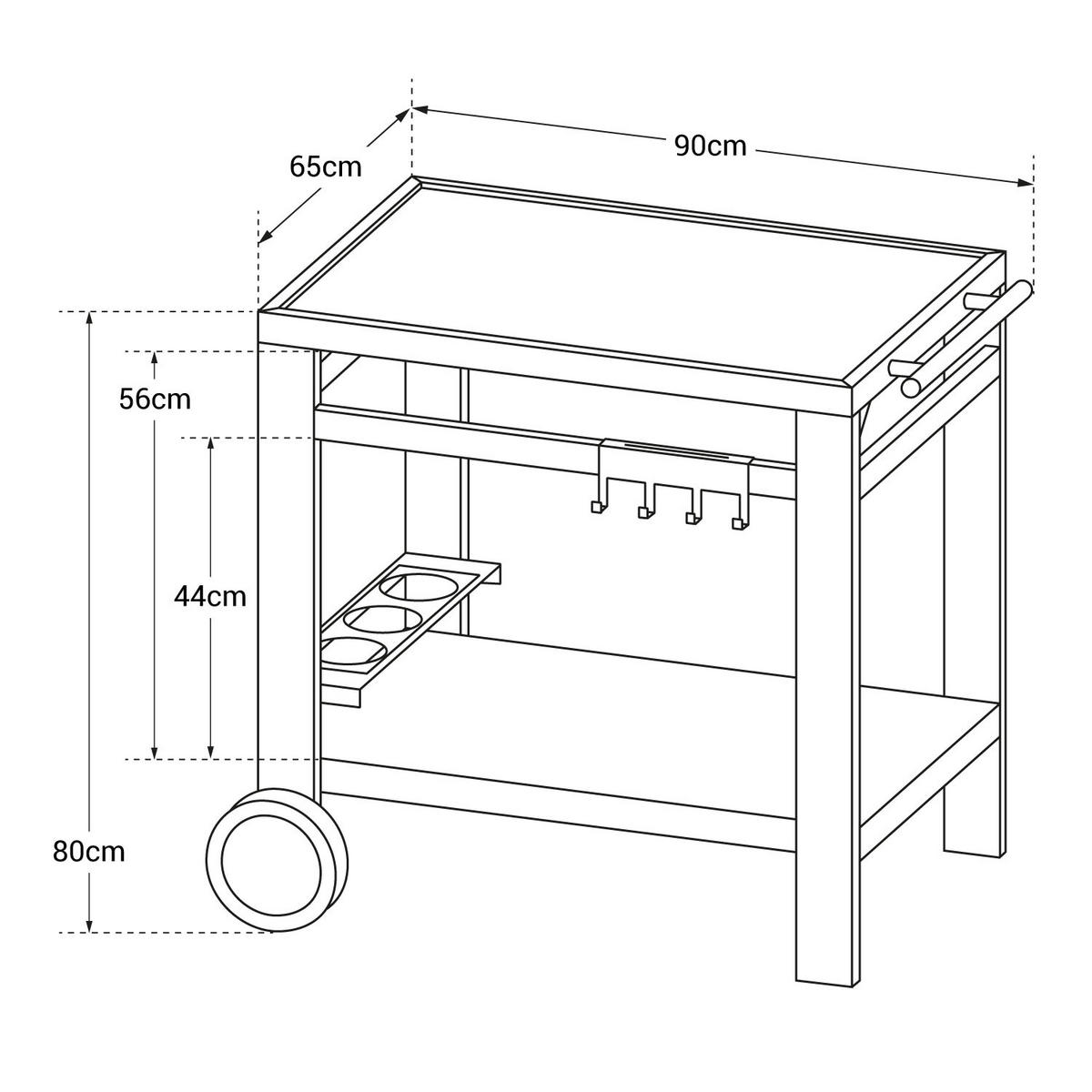 65cm

90cm

56cm

44cm

80cm