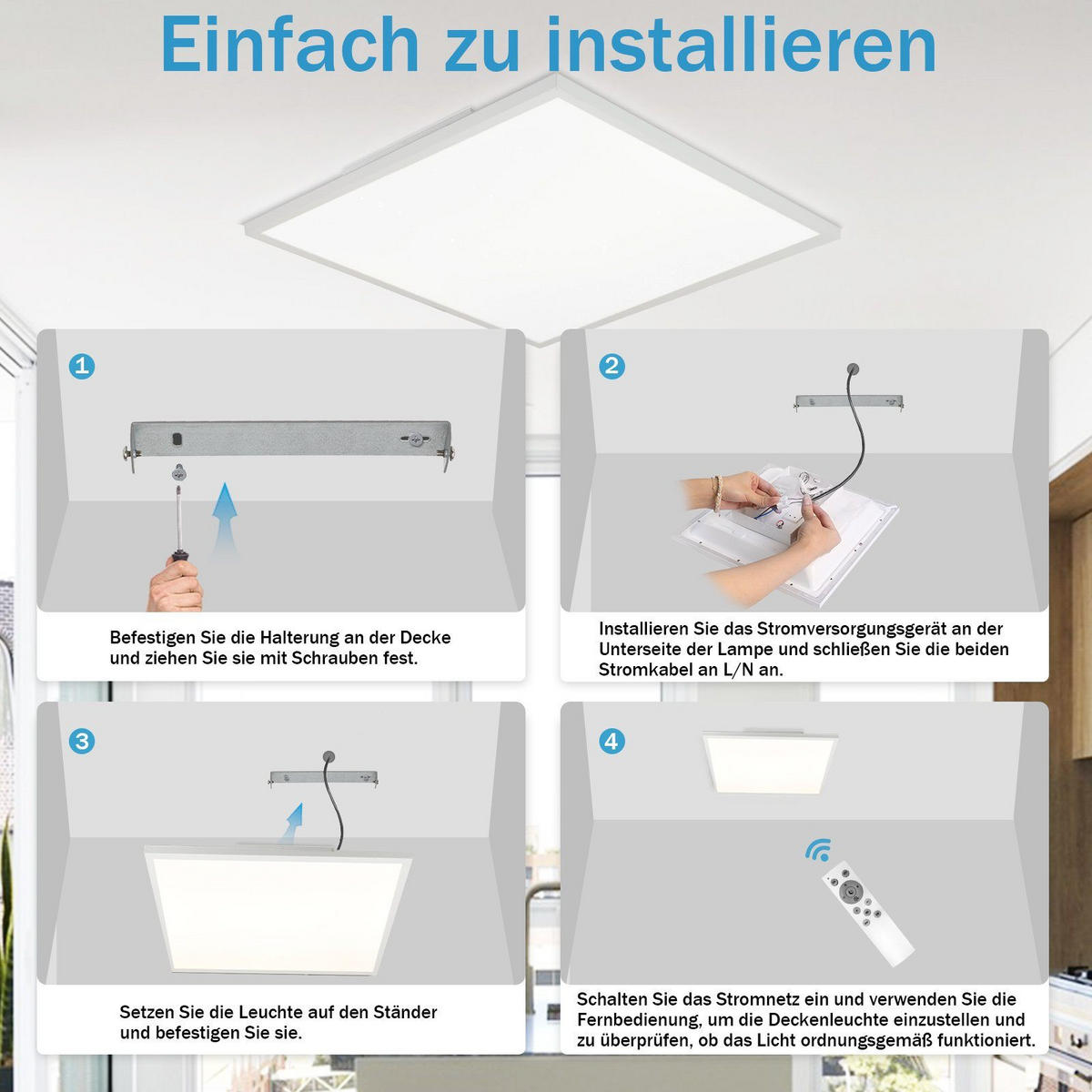 Einfach zu installieren

1

Befestigen Sie die Halterung an der Decke und ziehen Sie sie mit Schrauben fest.

2

Installieren Sie das Stromversorgungsgerät an der Unterseite der Lampe und schließen Sie die beiden Stromkabel an L/N an.

3

Setzen Sie die Leuchte auf den Ständer und befestigen Sie sie.

4

Schalten Sie das Stromnetz ein und verwenden Sie die Fernbedienung, um die Deckenleuchte einzustellen und zu überprüfen, ob das Licht ordnungsgemäß funktioniert.