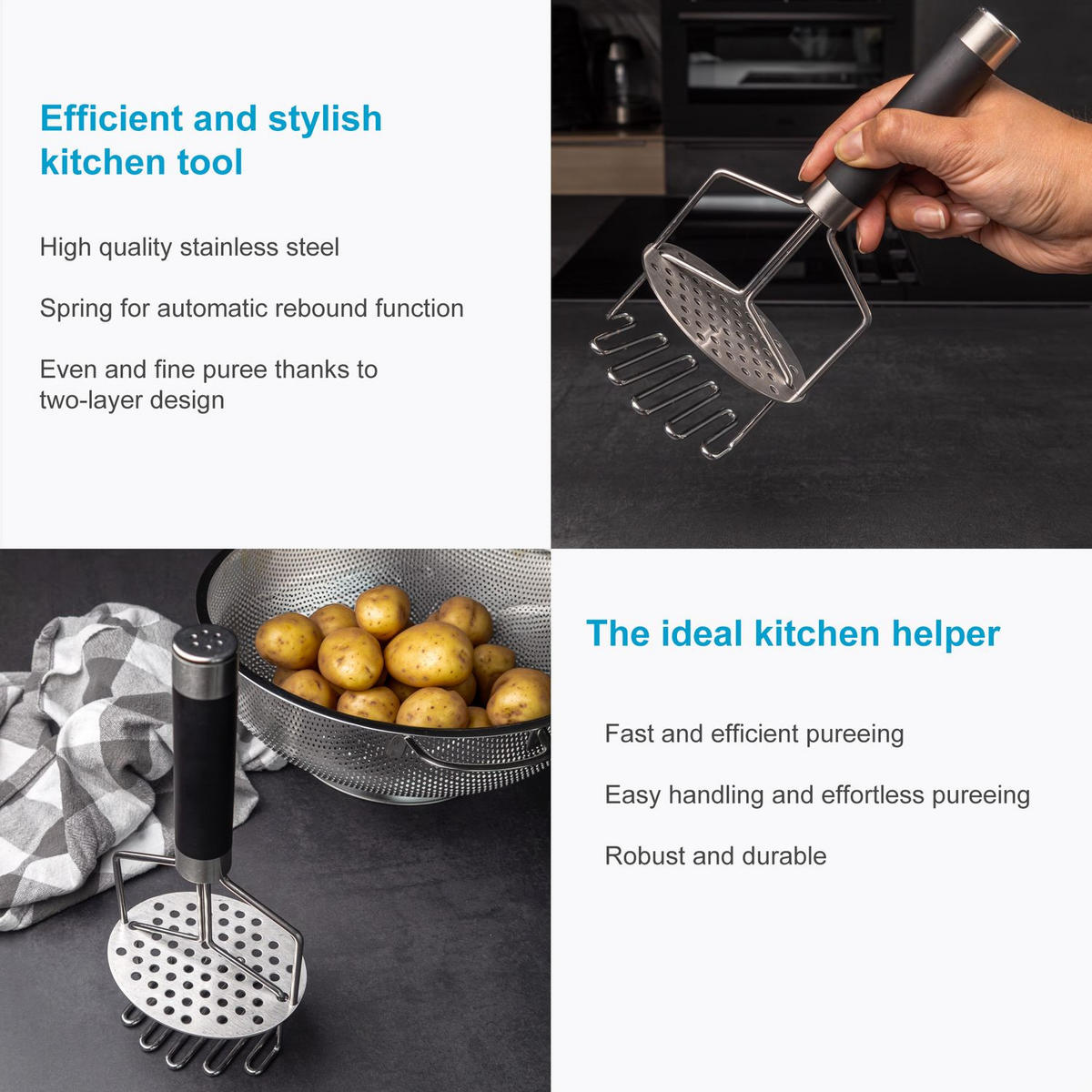 Efficient and stylish kitchen tool

High quality stainless steel

Spring for automatic rebound function

Even and fine puree thanks to two-layer design

The ideal kitchen helper

Fast and efficient pureeing

Easy handling and effortless pureeing

Robust and durable