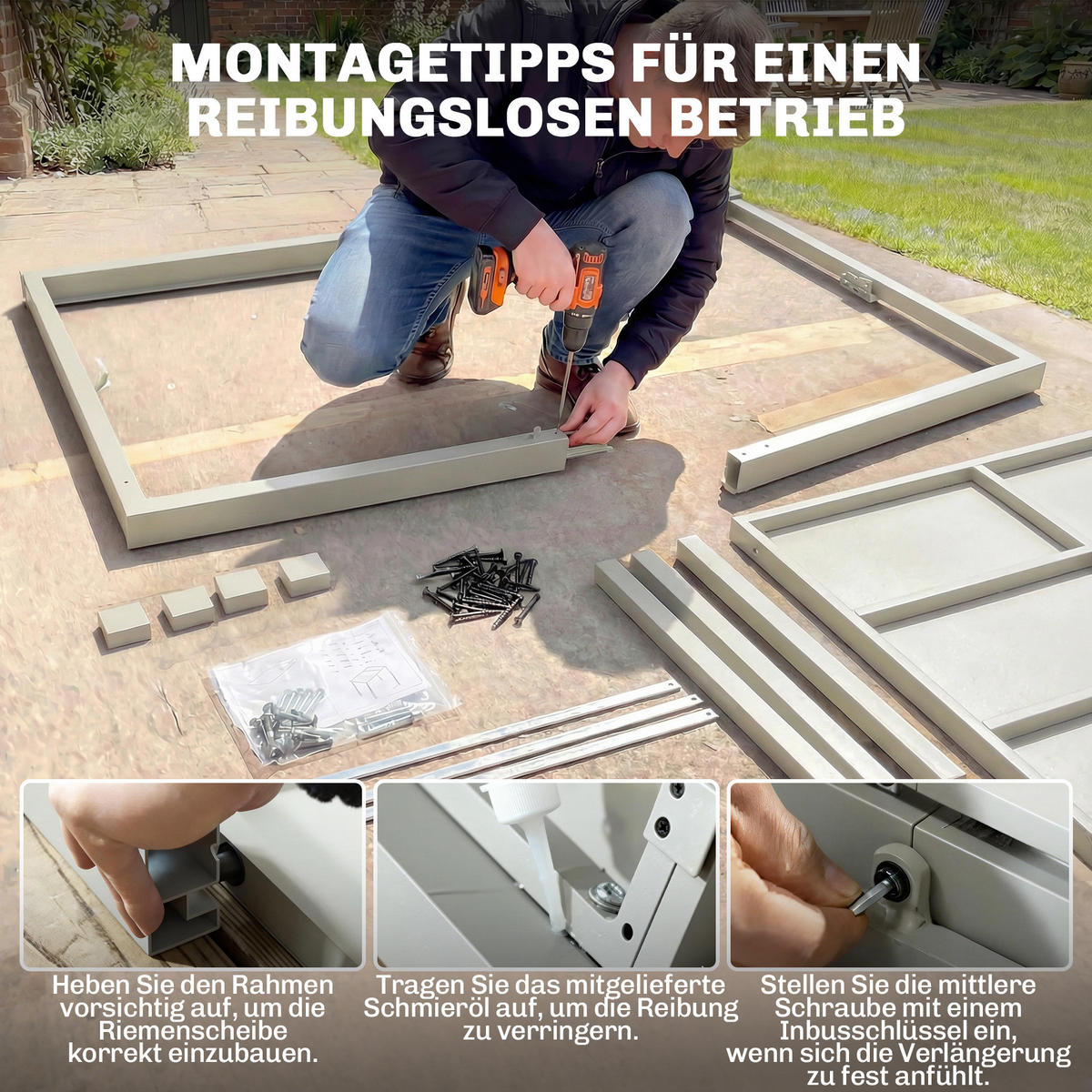 MONTAGETIPPS FÜR EINEN REIBUNGSLOSEN BETRIEB

Heben Sie den Rahmen vorsichtig auf, um die Riemenscheibe korrekt einzubauen.

Tragen Sie das mitgelieferte Schmieröl auf, um die Reibung zu verringern.

Stellen Sie die mittlere Schraube mit einem Inbusschlüssel ein, wenn sich die Verlängerung zu fest anfühlt.