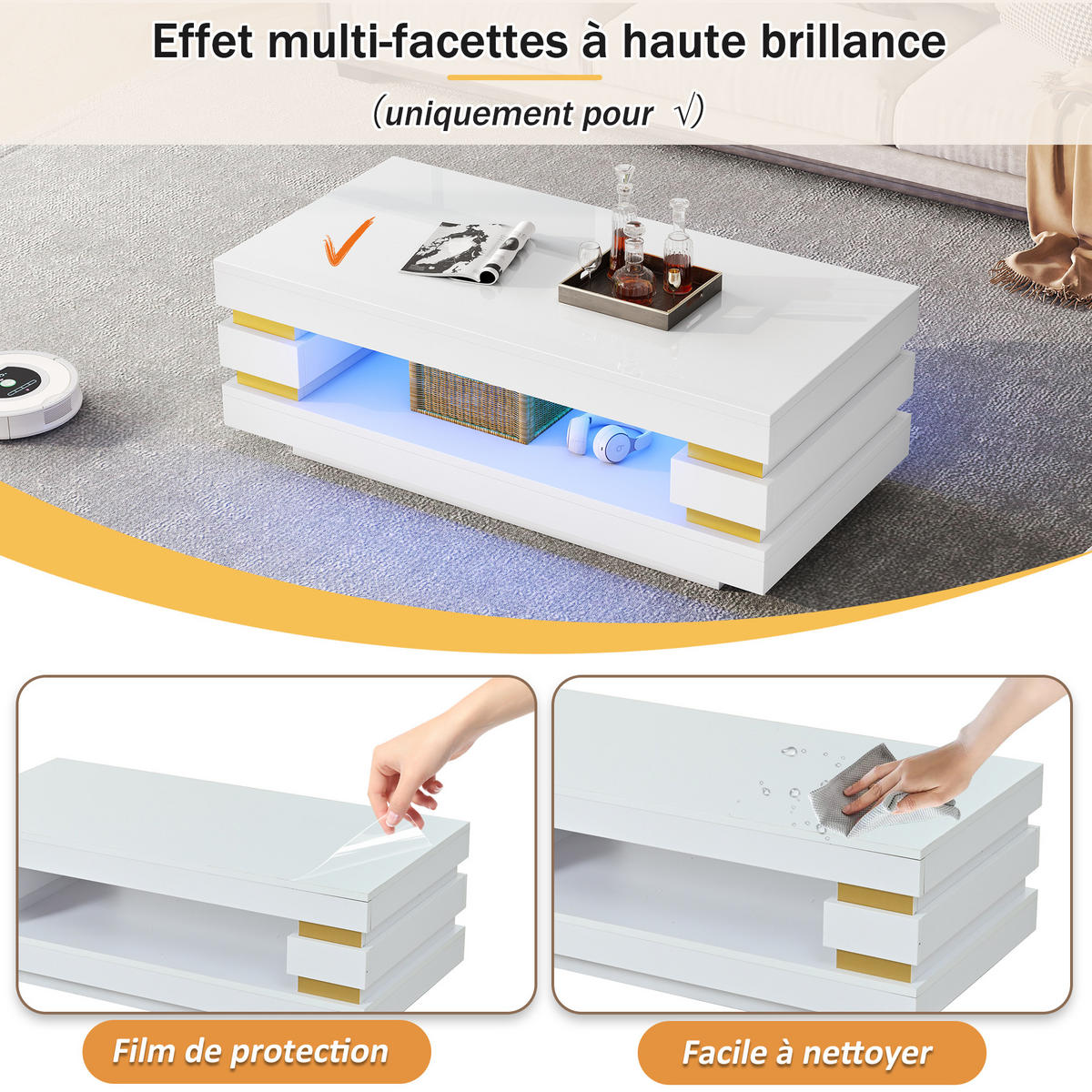 Effet multi-facettes à haute brillance

(uniquement pour √)

Film de protection

Facile à nettoyer