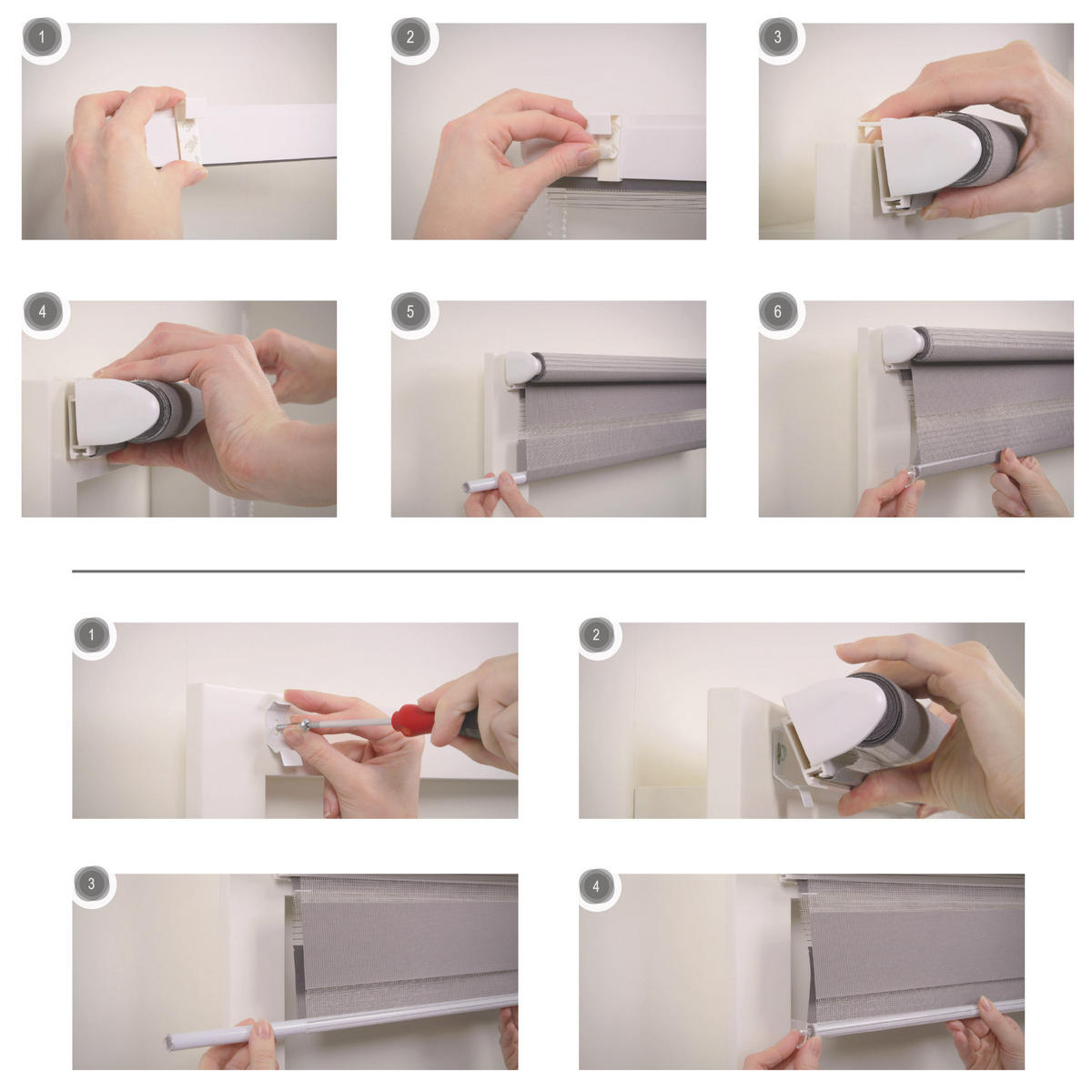 1

2

3

4

5

6

1

2

3

4