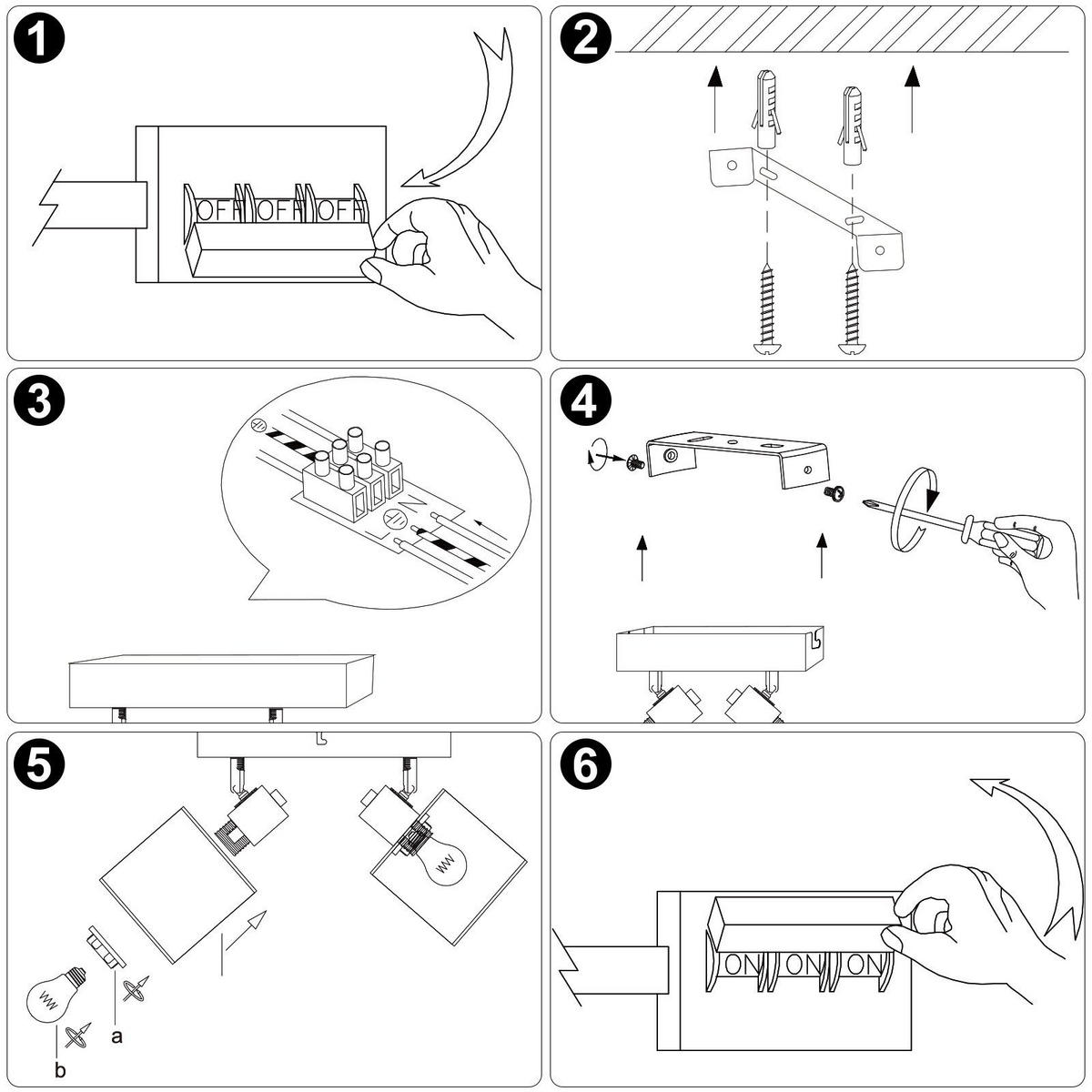 1

OFF OFF OFF

2

3

N

4

5

a

b

6

ON ON ON